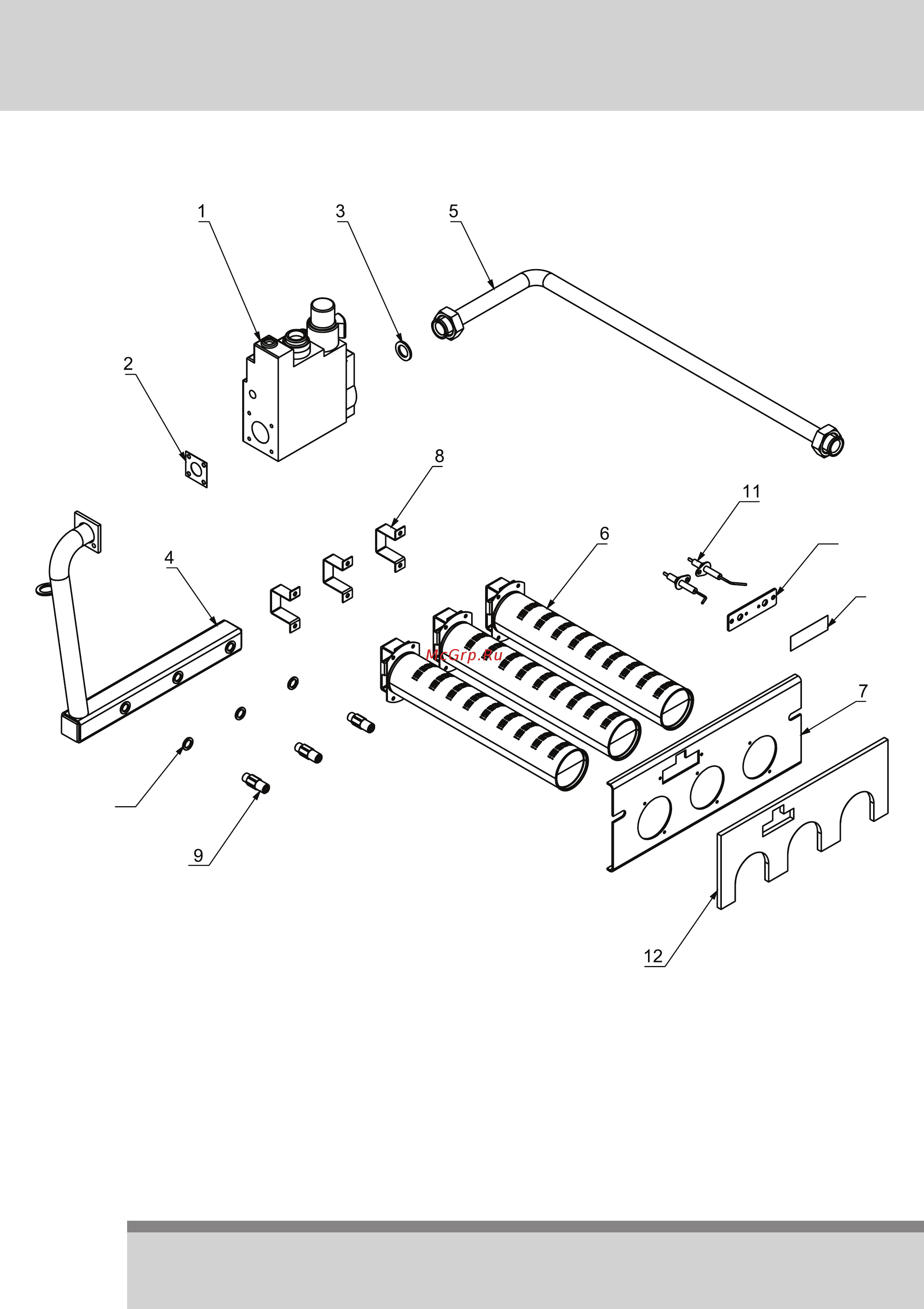 1
3
5
2
8
11
6
4
McGrp.Ru
7
9
12