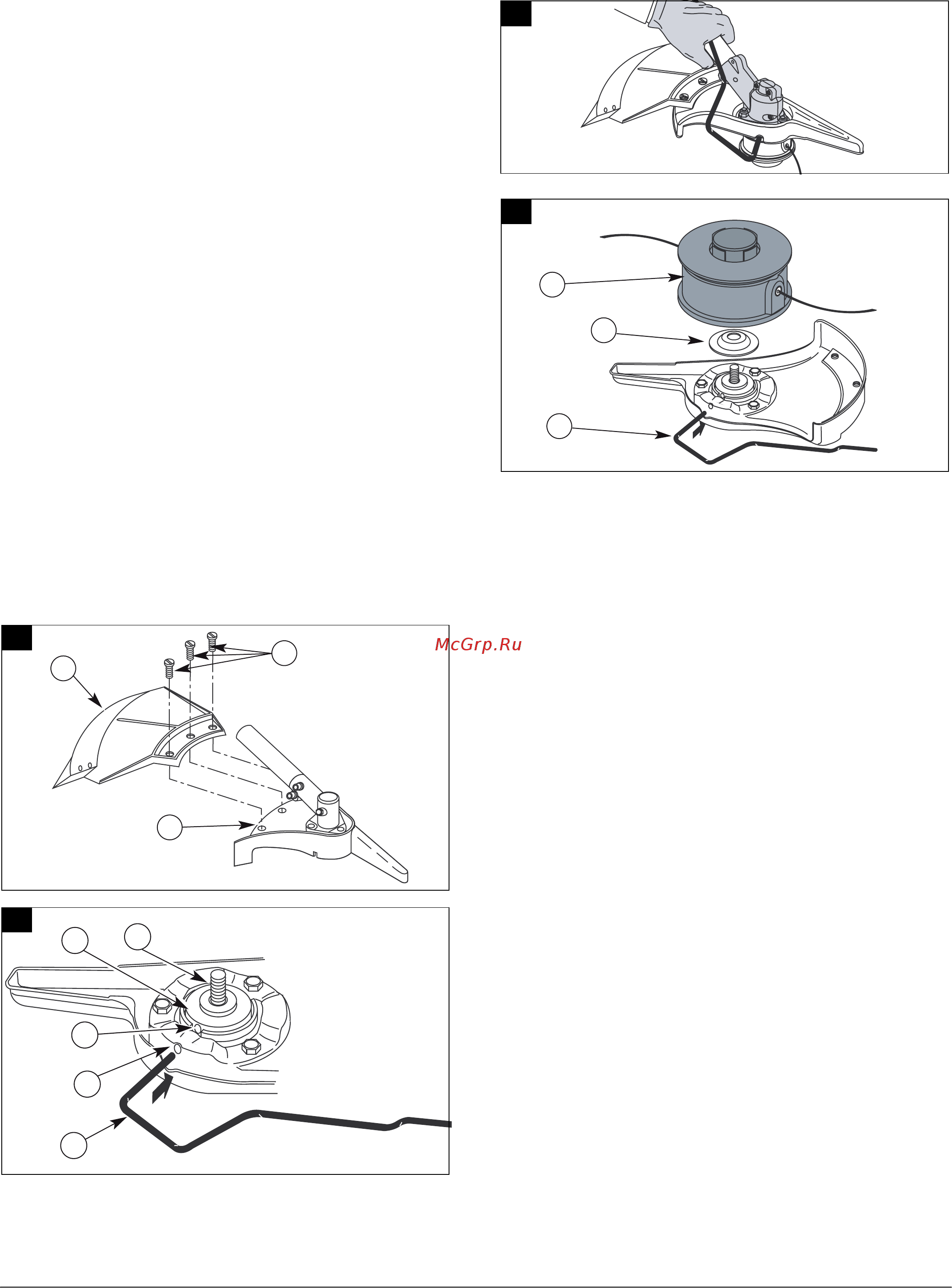 McGrp.Ru