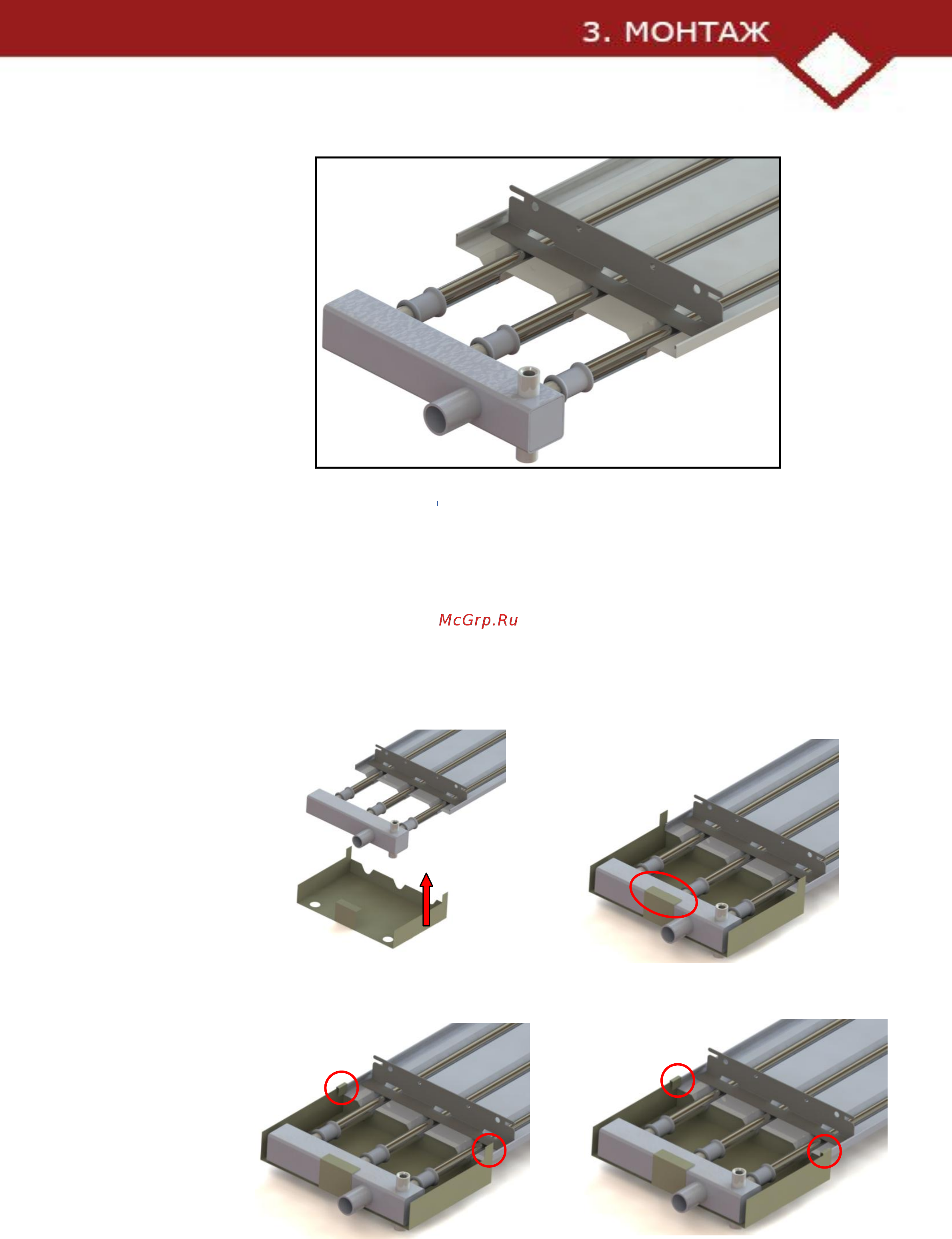 3. МОНТАЖ

McGrp.Ru