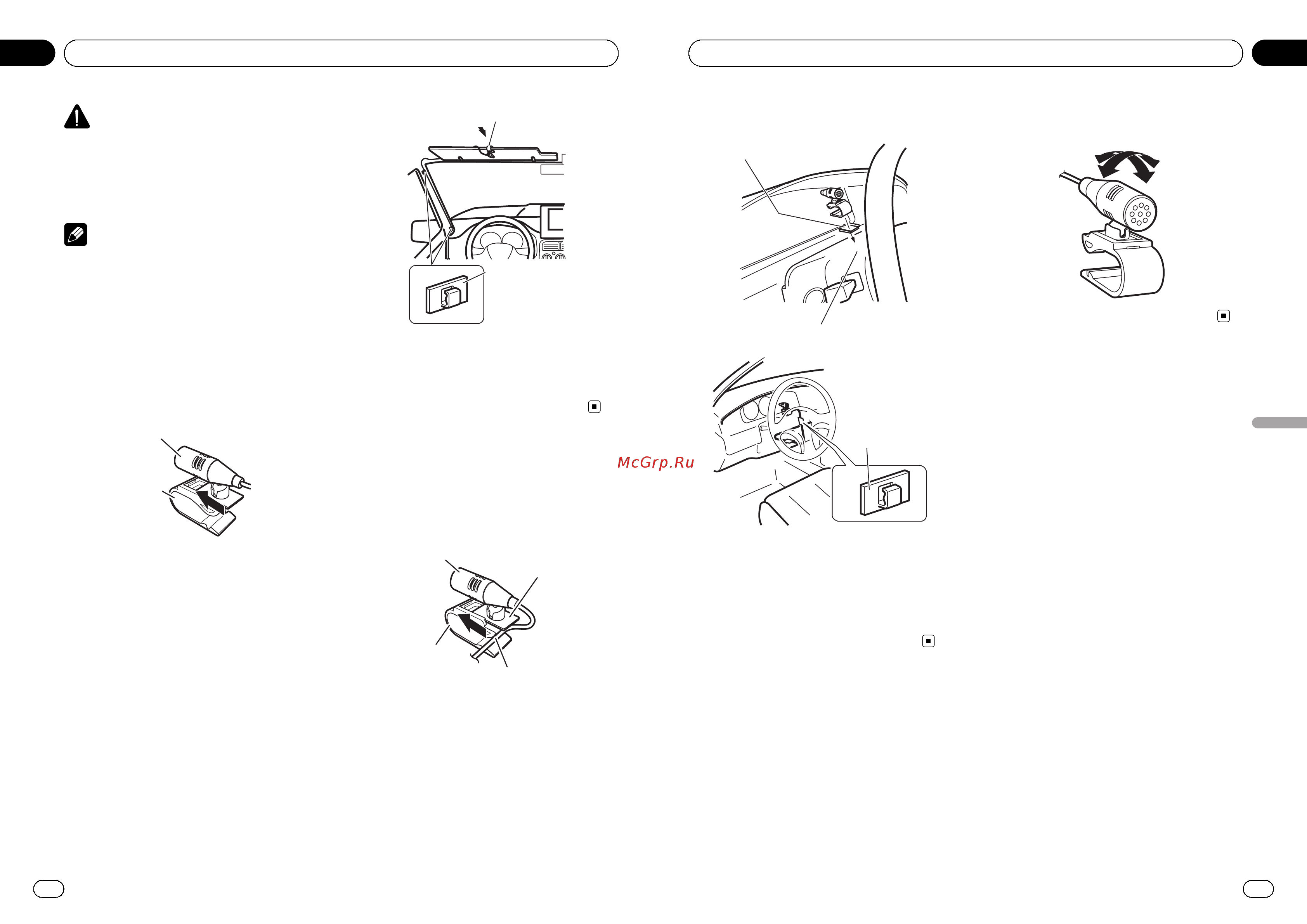 McGrp.Ru