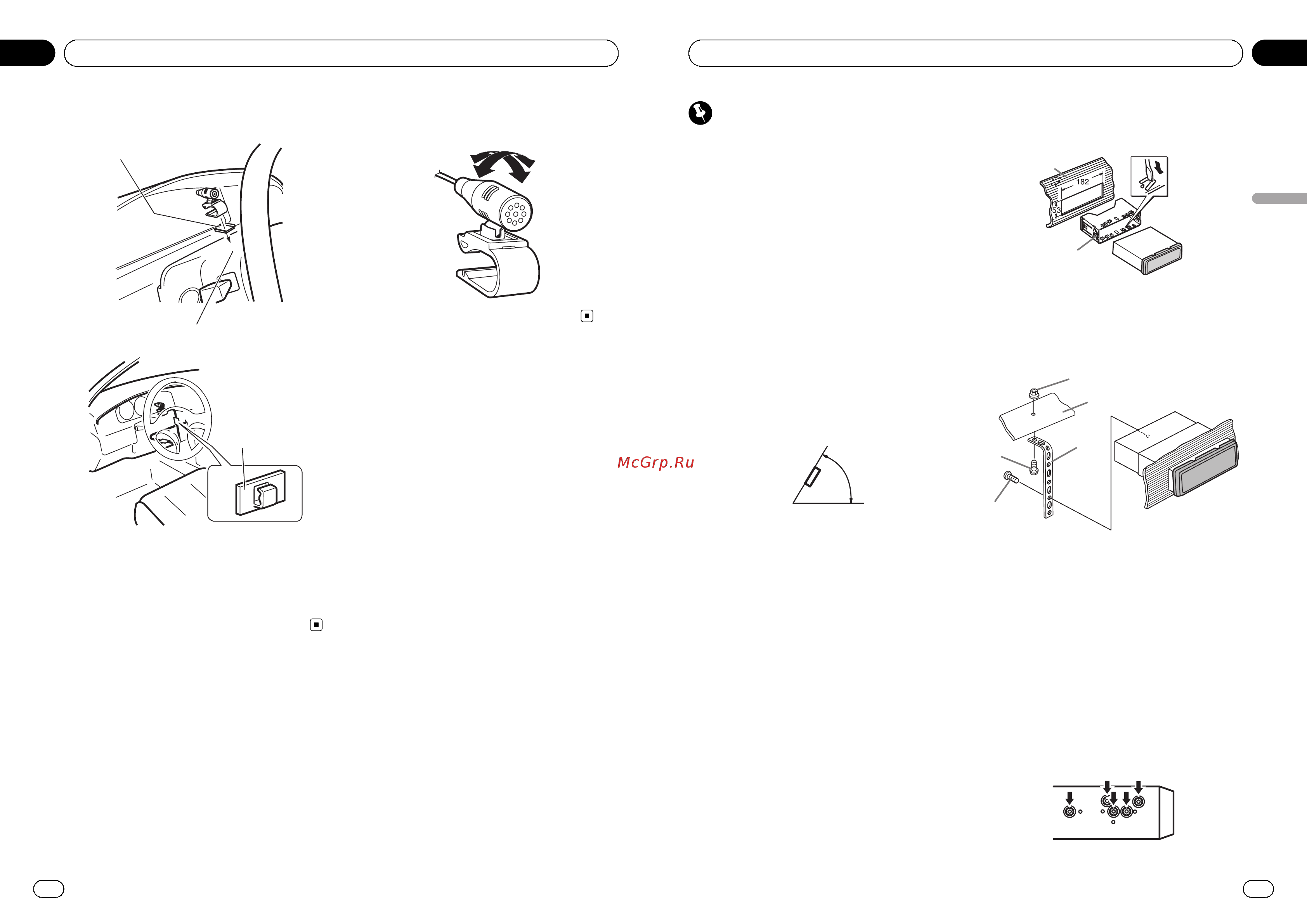 182

53

McGrp.Ru