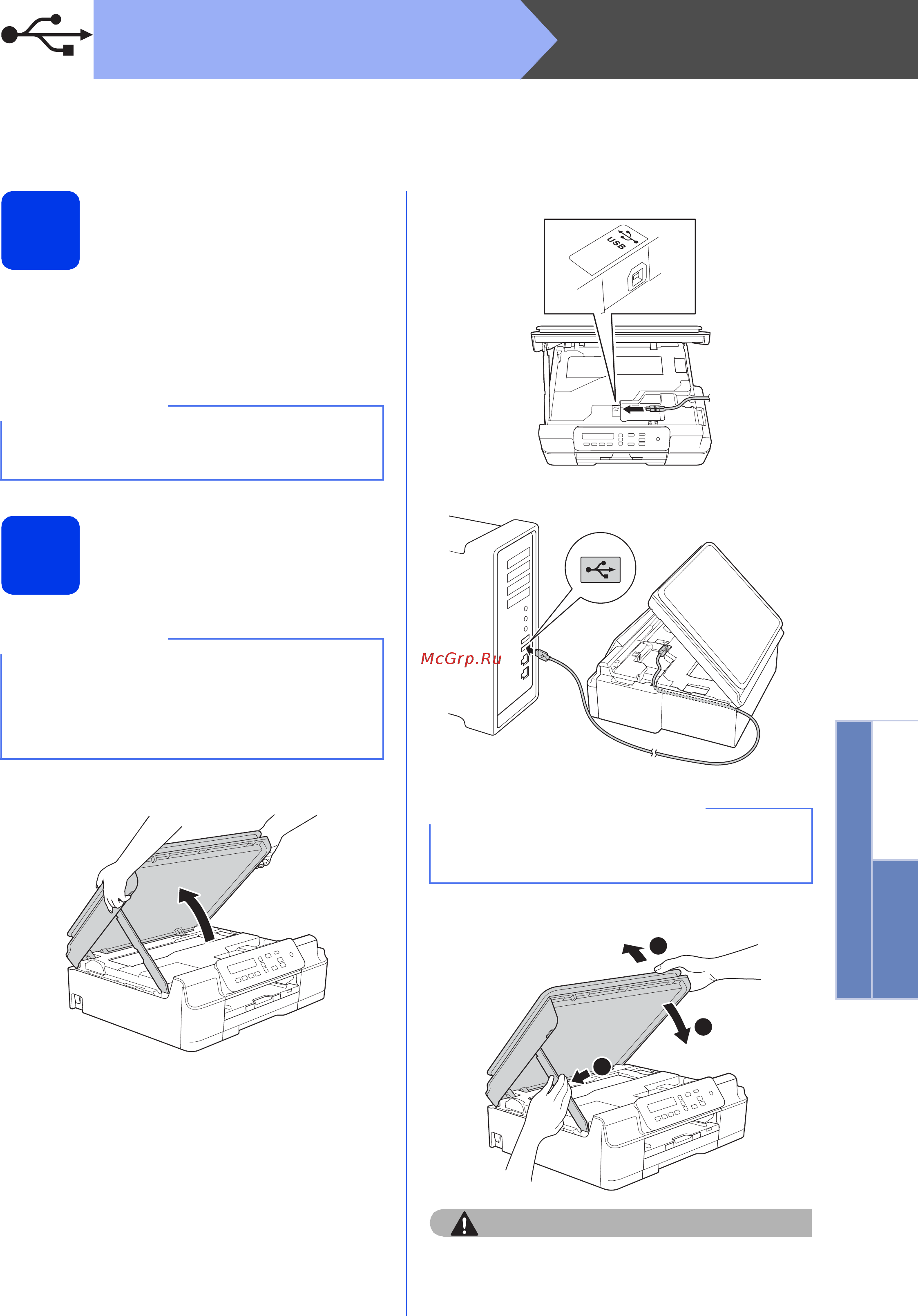 USB

McGrp.Ru