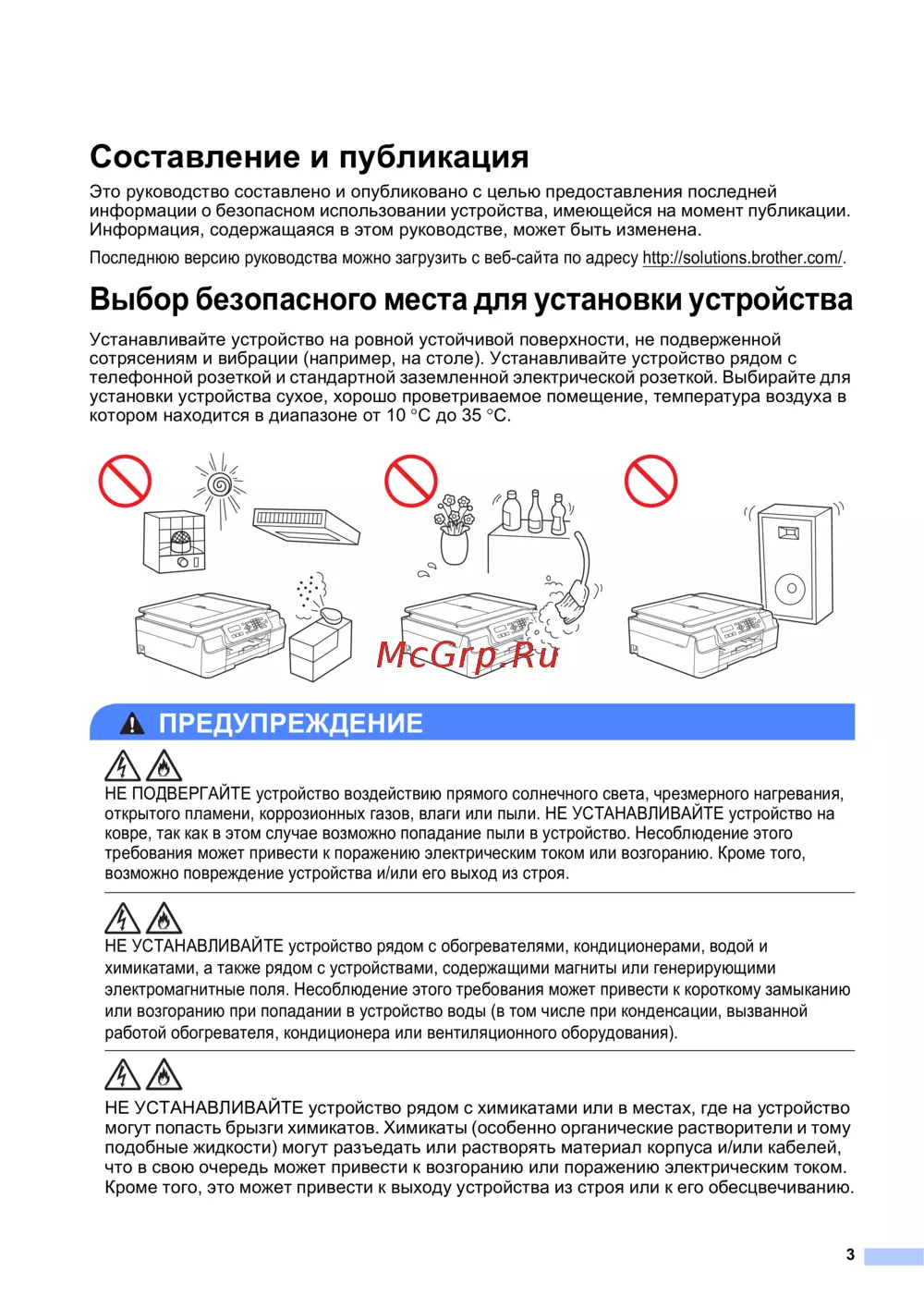 Составление и публикация

Это руководство составлено и опубликовано с целью предоставления последней информации о безопасном использовании устройства, имеющейся на момент публикации. Информация, содержащаяся в этом руководстве, может быть изменена.

Последнюю версию руководства можно загрузить с веб-сайта по адресу http://solutions.brother.com/.

Выбор безопасного места для установки устройства

Устанавливайте устройство на ровной устойчивой поверхности, не подверженной сотрясениям и вибрации (например, на столе). Устанавливайте устройство рядом с телефонной розеткой и стандартной заземленной электрической розеткой. Выбирайте для установки устройства сухое, хорошо проветриваемое помещение, температура воздуха в котором находится в диапазоне от 10 °C до 35 °C.

McGrp.Ru

ПРЕДУПРЕЖДЕНИЕ

НЕ ПОДВЕРГАЙТЕ устройство воздействию прямого солнечного света, чрезмерного нагревания, открытого пламени, коррозионных газов, влаги или пыли. НЕ УСТАНАВЛИВАЙТЕ устройство на ковре, так как в этом случае возможно попадание пыли в устройство. Несоблюдение этого требования может привести к поражению электрическим током или возгоранию. Кроме того, возможно повреждение устройства и/или его выход из строя.

НЕ УСТАНАВЛИВАЙТЕ устройство рядом с обогревателями, кондиционерами, водой и химикатами, а также рядом с устройствами, содержащими магниты или генерирующими электромагнитные поля. Несоблюдение этого требования может привести к короткому замыканию или возгоранию при попадании в устройство воды (в том числе при конденсации, вызванной работой обогревателя, кондиционера или вентиляционного оборудования).

НЕ УСТАНАВЛИВАЙТЕ устройство рядом с химикатами или в местах, где на устройство могут попасть брызги химикатов. Химикаты (особенно органические растворители и тому подобные жидкости) могут разъедать или растворять материал корпуса и/или кабелей, что в свою очередь может привести к возгоранию или поражению электрическим током. Кроме того, это может привести к выходу устройства из строя или к его обесцвечиванию.

3