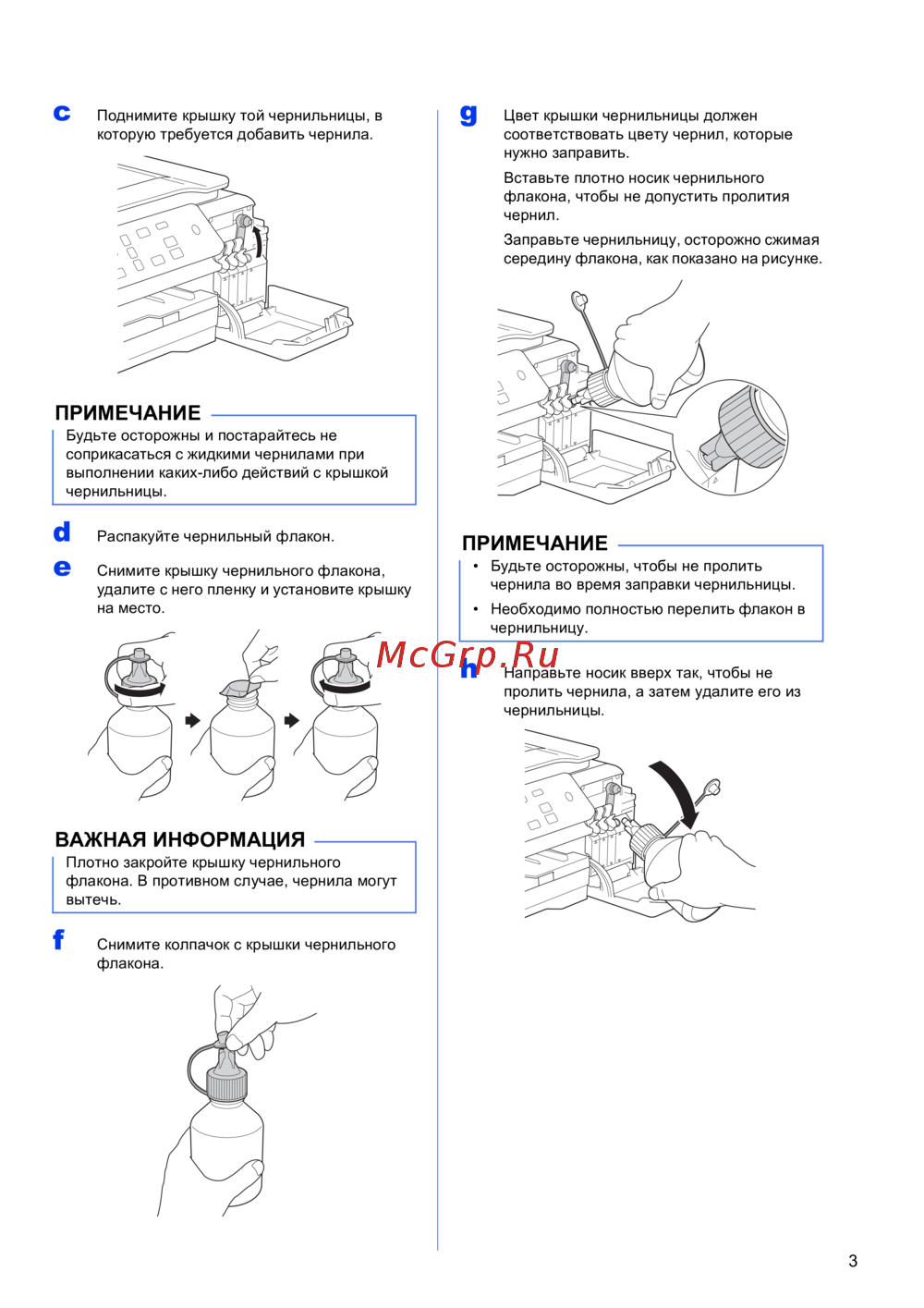 c Поднимите крышку той чернильницы, в которую требуется добавить чернила.

ПРИМЕЧАНИЕ
Будьте осторожны и постарайтесь не соприкасаться с жидкими чернилами при выполнении каких-либо действий с крышкой чернильницы.

d Распакуйте чернильный флакон.

e Снимите крышку чернильного флакона, удалите с него пленку и установите крышку на место.

ВАЖНАЯ ИНФОРМАЦИЯ
Плотно закройте крышку чернильного флакона. В противном случае, чернила могут вытечь.

f Снимите колпачок с крышки чернильного флакона.

g Цвет крышки чернильницы должен соответствовать цвету чернил, которые нужно заправить.

Вставьте плотно носик чернильного флакона, чтобы не допустить пролития чернил.

Заправьте чернильницу, осторожно сжимая середину флакона, как показано на рисунке.

ПРИМЕЧАНИЕ
• Будьте осторожны, чтобы не пролить чернила во время заправки чернильницы.
• Необходимо полностью перелить флакон в чернильницу.

McGrp.Ru

h Направьте носик вверх так, чтобы не пролить чернила, а затем удалите его из чернильницы.

3