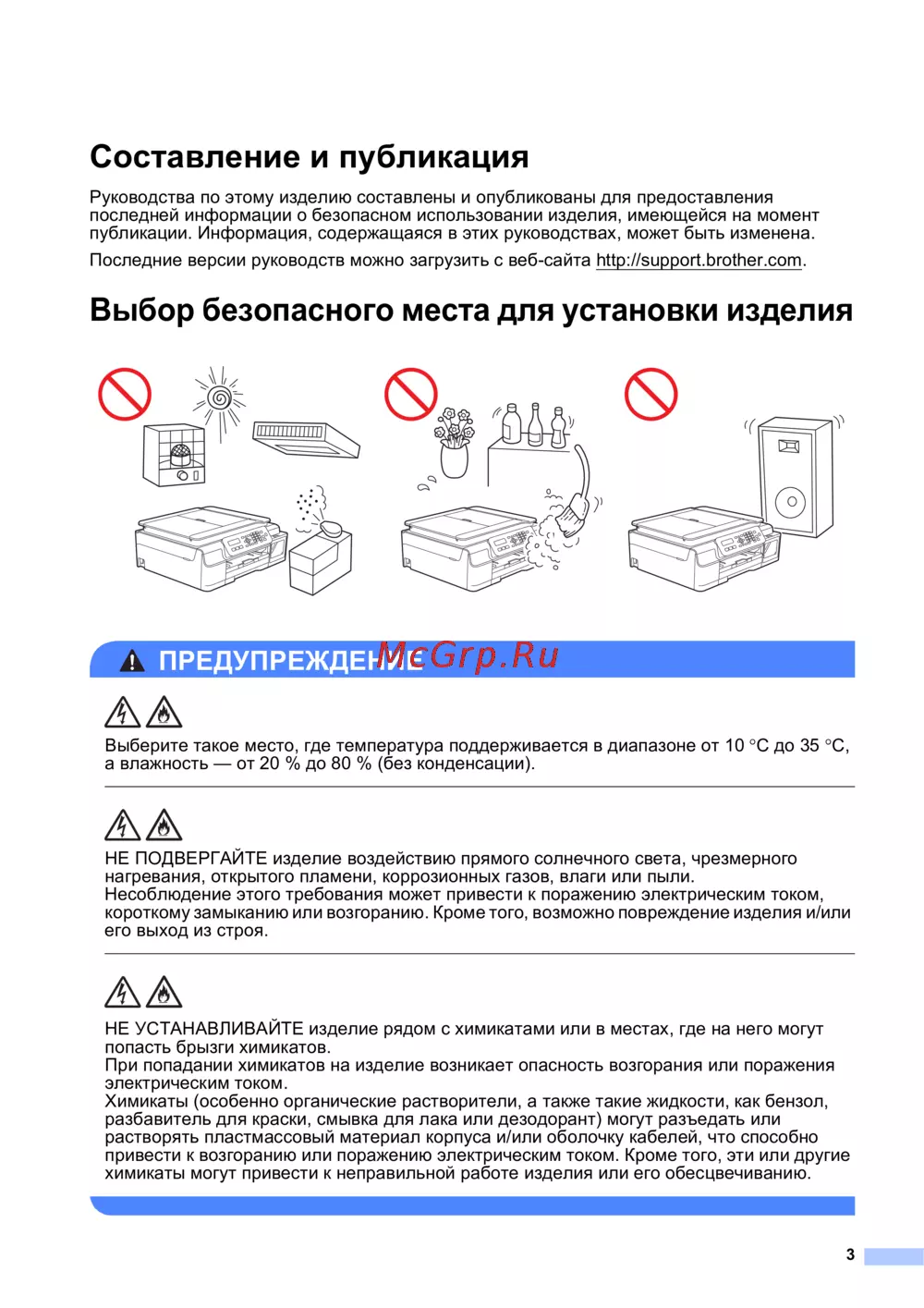 Составление и публикация

Руководства по этому изделию составлены и опубликованы для предоставления последней информации о безопасном использовании изделия, имеющейся на момент публикации. Информация, содержащаяся в этих руководствах, может быть изменена.

Последние версии руководств можно загрузить с веб-сайта http://support.brother.com.

Выбор безопасного места для установки изделия

ПРЕДУПРЕЖДЕНИЕ McGrp.Ru

Выберите такое место, где температура поддерживается в диапазоне от 10 °C до 35 °C, а влажность — от 20 % до 80 % (без конденсации).

НЕ ПОДВЕРГАЙТЕ изделие воздействию прямого солнечного света, чрезмерного нагревания, открытого пламени, коррозионных газов, влаги или пыли.
Несоблюдение этого требования может привести к поражению электрическим током, короткому замыканию или возгоранию. Кроме того, возможно повреждение изделия и/или его выход из строя.

НЕ УСТАНАВЛИВАЙТЕ изделие рядом с химикатами или в местах, где на него могут попасть брызги химикатов.
При попадании химикатов на изделие возникает опасность возгорания или поражения электрическим током.
Химикаты (особенно органические растворители, а также такие жидкости, как бензол, разбавитель для краски, смывка для лака или дезодорант) могут разъедать или растворять пластмассовый материал корпуса и/или оболочку кабелей, что способно привести к возгоранию или поражению электрическим током. Кроме того, эти или другие химикаты могут привести к неправильной работе изделия или его обесцвечиванию.

3