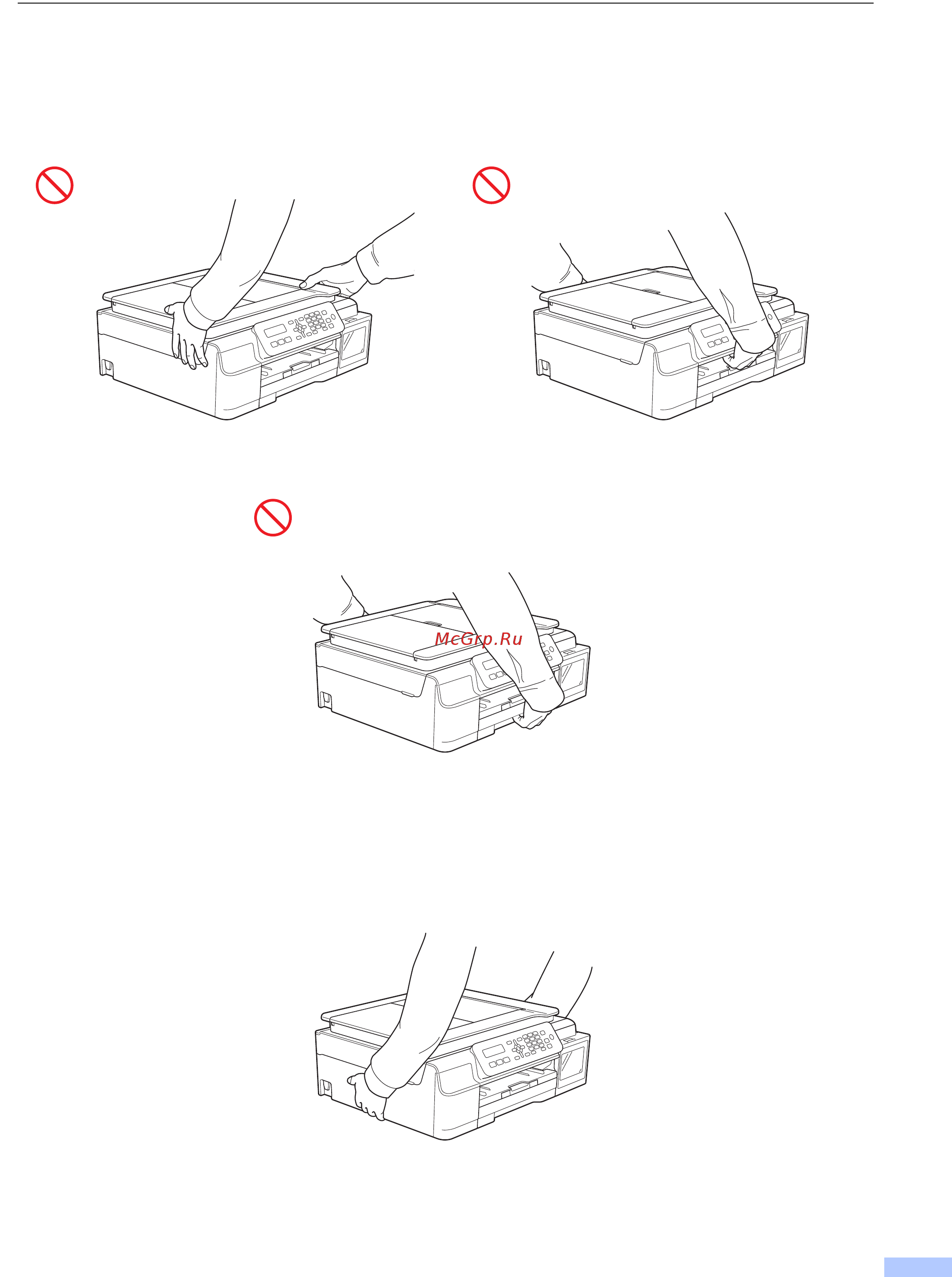 McGrp.Ru