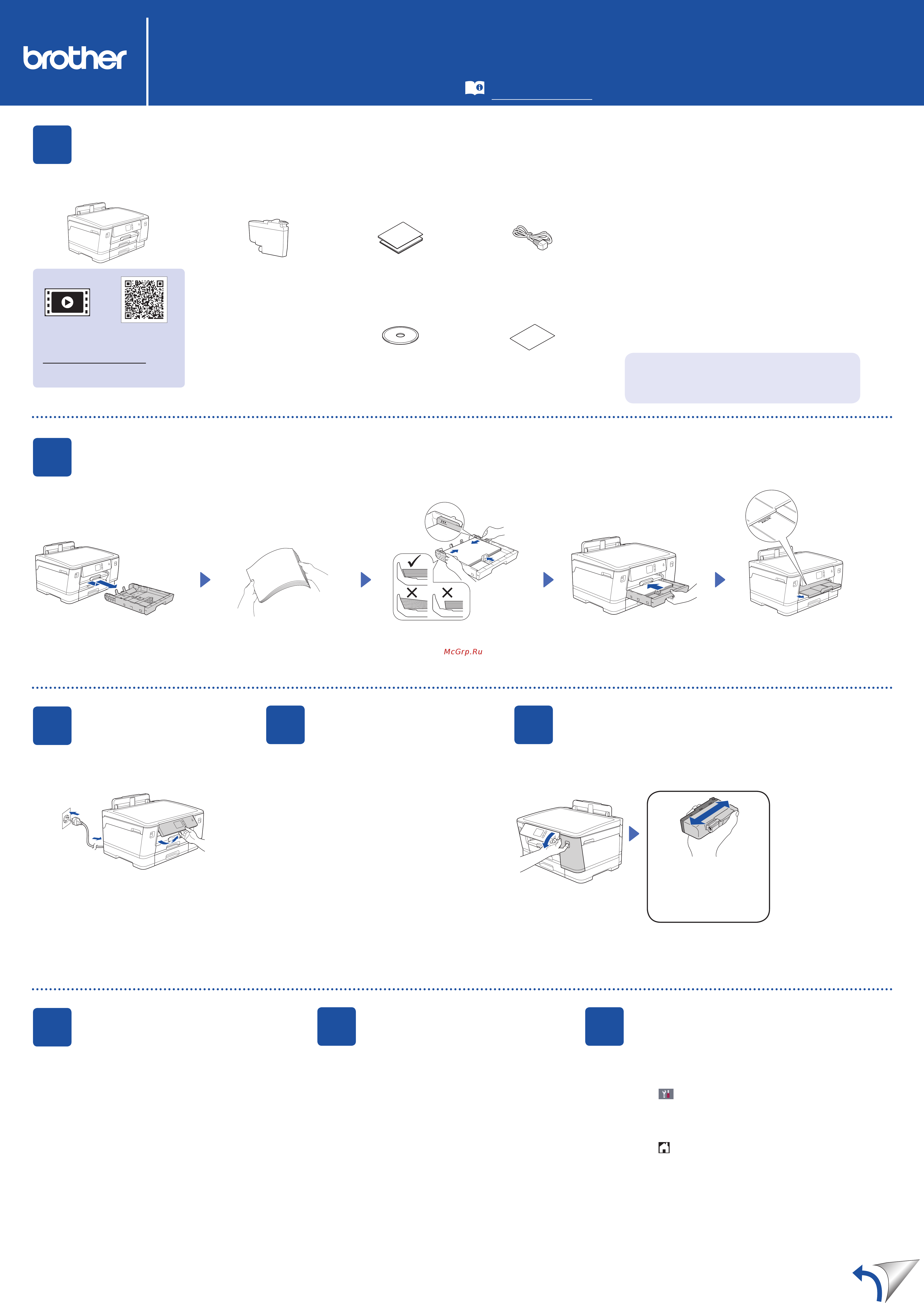 brother

McGrp.Ru