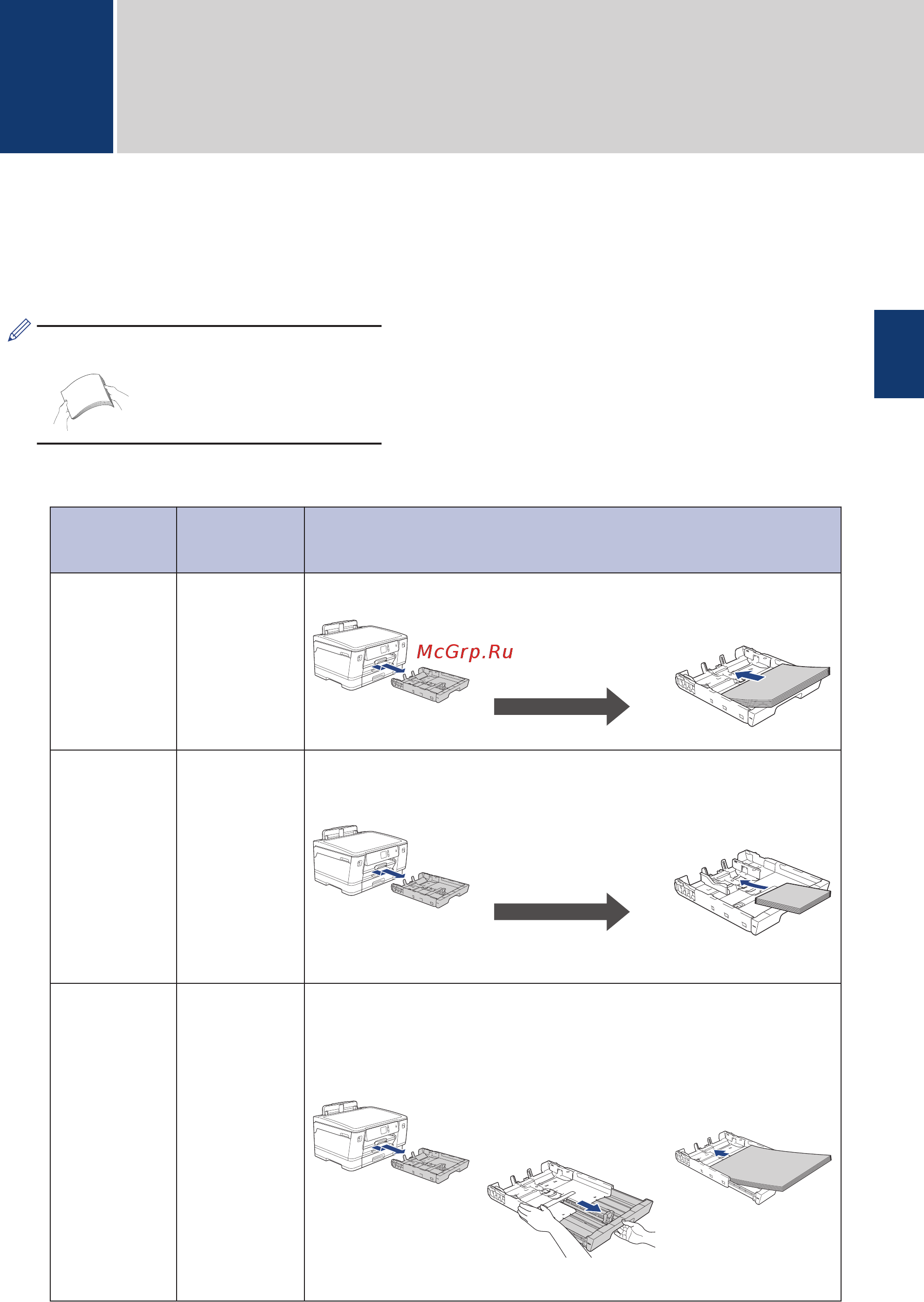 McGrp.Ru