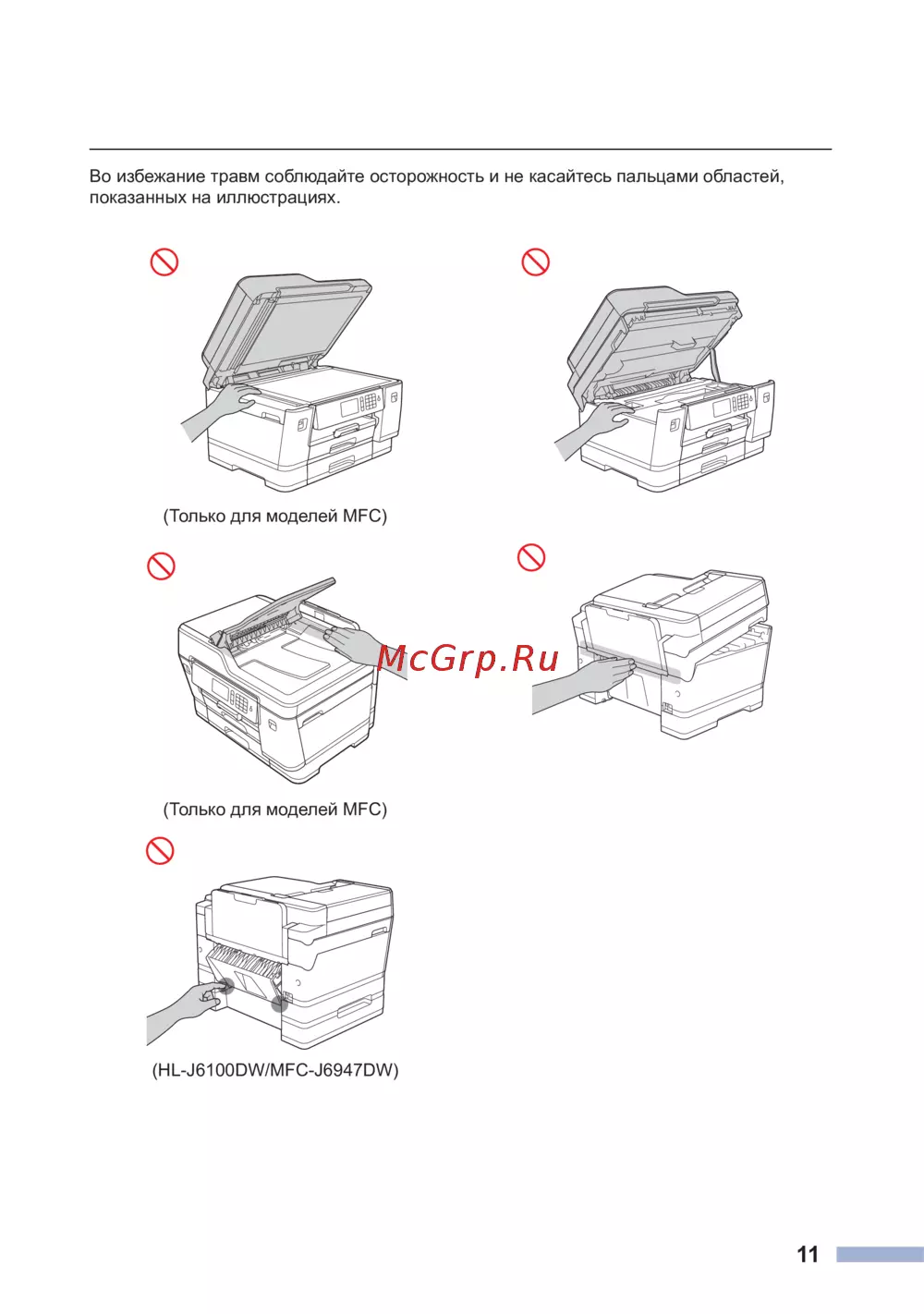 Во избежание травм соблюдайте осторожность и не касайтесь пальцами областей, показанных на иллюстрациях.

(Только для моделей MFC)

McGrp.Ru

(Только для моделей MFC)

(HL-J6100DW/MFC-J6947DW)

11