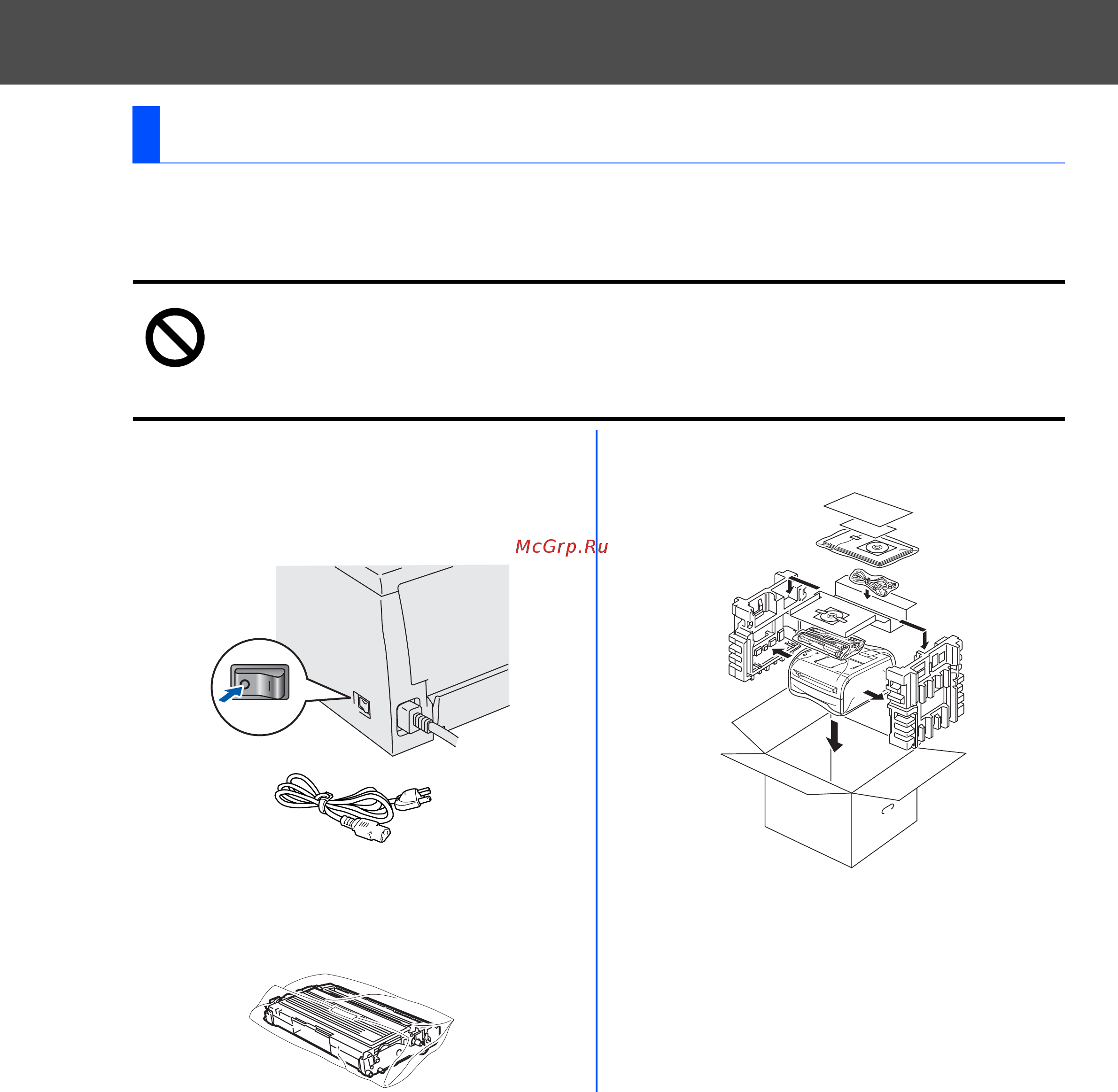 McGrp.Ru