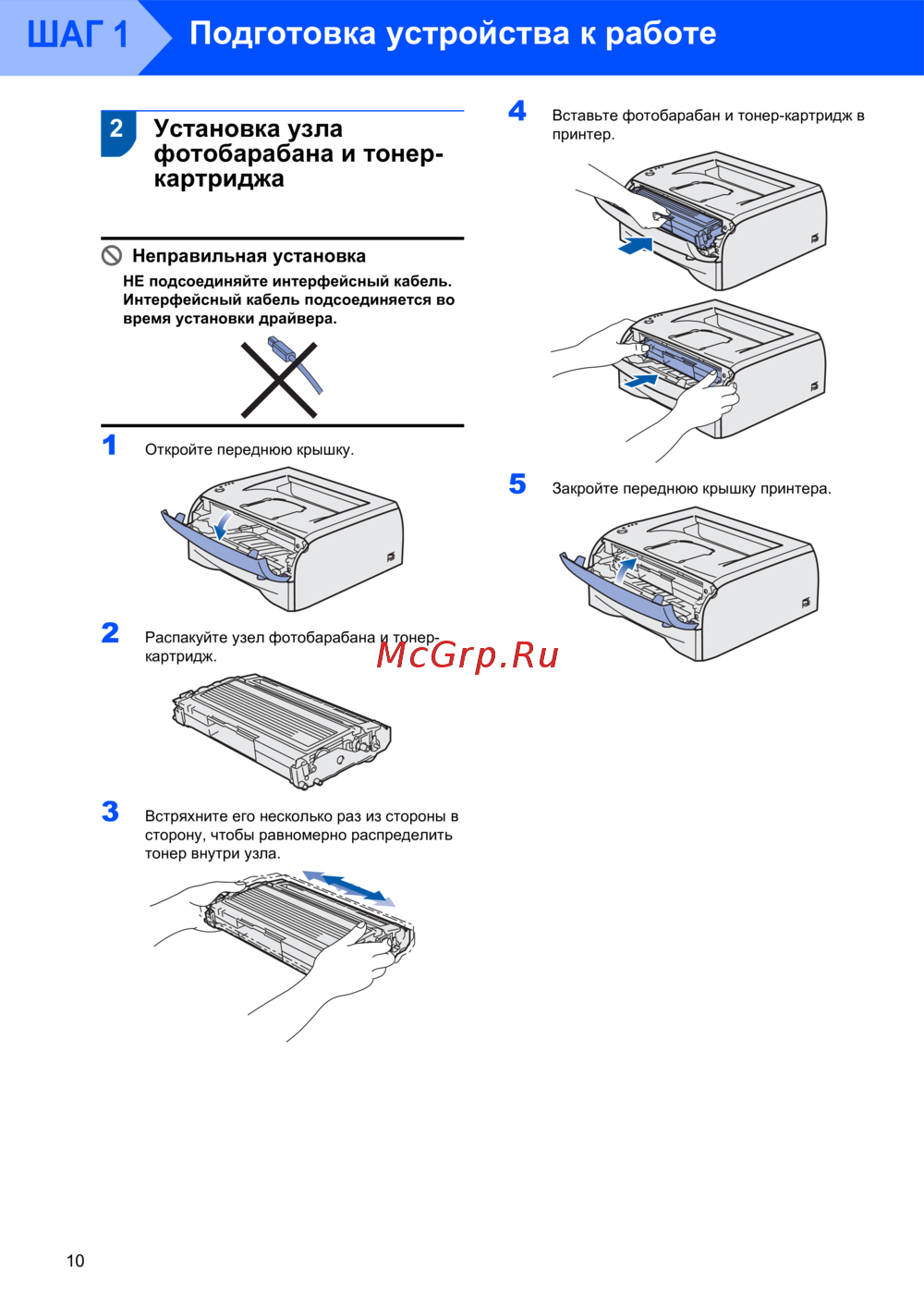 ШАГ 1 Подготовка устройства к работе

2 Установка узла фотобарабана и тонер-картриджа

Неправильная установка

НЕ подсоединяйте интерфейсный кабель. Интерфейсный кабель подсоединяется во время установки драйвера.

1 Откройте переднюю крышку.

2 Распакуйте узел фотобарабана и тонер-картридж.

McGrp.Ru

3 Встряхните его несколько раз из стороны в сторону, чтобы равномерно распределить тонер внутри узла.

4 Вставьте фотобарабан и тонер-картридж в принтер.

5 Закройте переднюю крышку принтера.

10