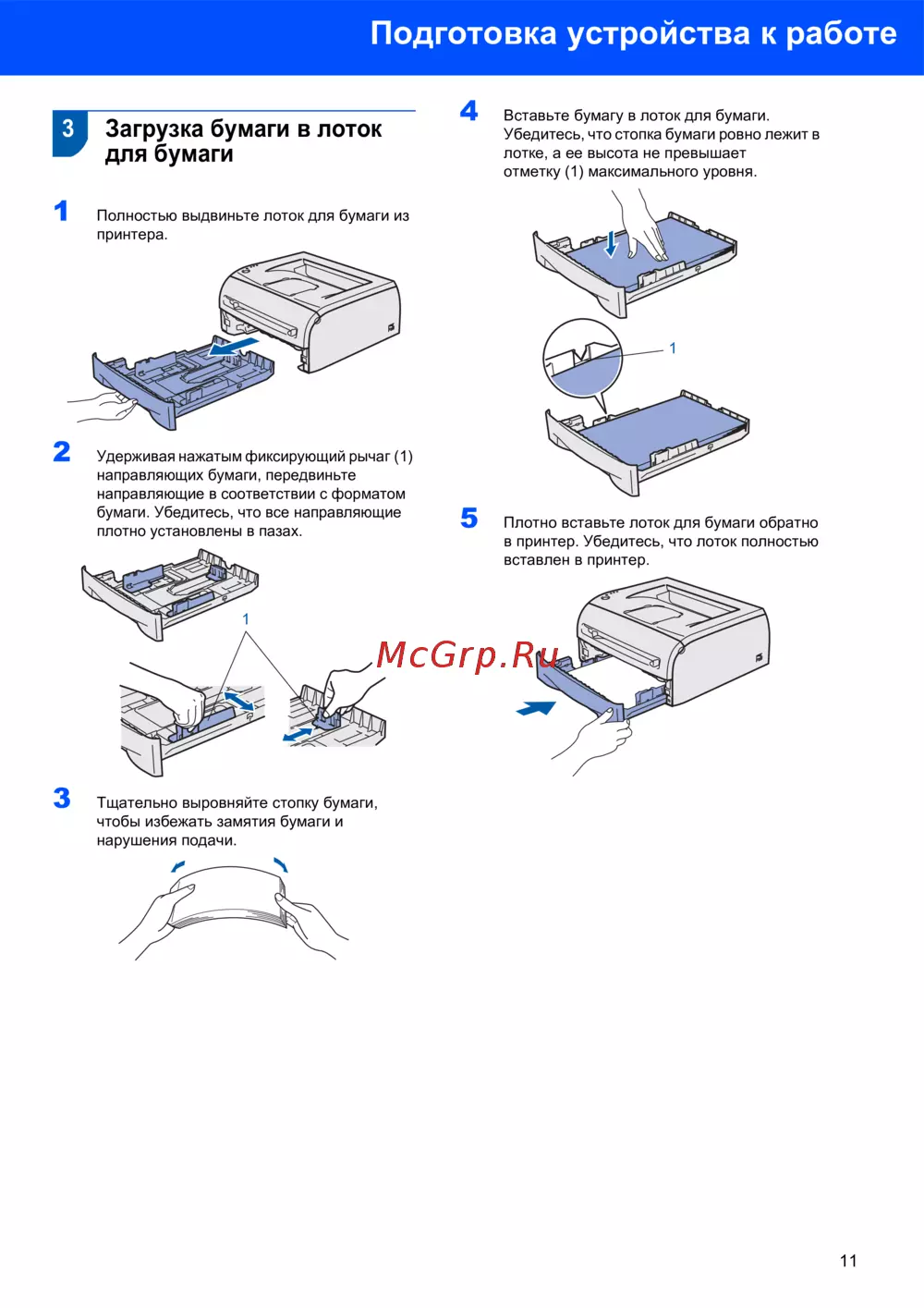 Подготовка устройства к работе

3 Загрузка бумаги в лоток для бумаги

1 Полностью выдвиньте лоток для бумаги из принтера.

2 Удерживая нажатым фиксирующий рычаг (1) направляющих бумаги, передвиньте направляющие в соответствии с форматом бумаги. Убедитесь, что все направляющие плотно установлены в пазах.

1

3 Тщательно выровняйте стопку бумаги, чтобы избежать замятия бумаги и нарушения подачи.

4 Вставьте бумагу в лоток для бумаги. Убедитесь, что стопка бумаги ровно лежит в лотке, а ее высота не превышает отметку (1) максимального уровня.

1

5 Плотно вставьте лоток для бумаги обратно в принтер. Убедитесь, что лоток полностью вставлен в принтер.

McGrp.Ru

11