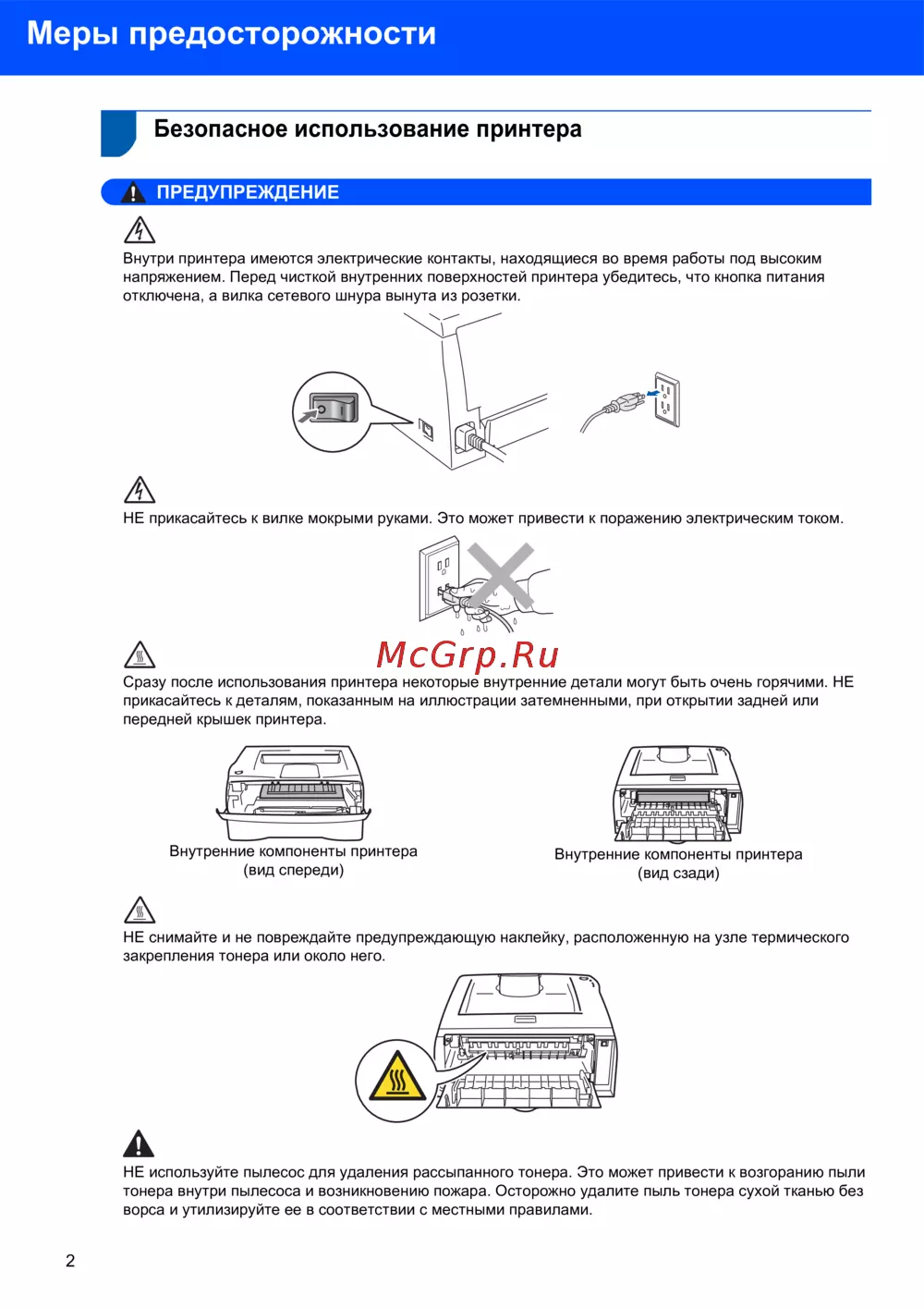 Меры предосторожности

Безопасное использование принтера

ПРЕДУПРЕЖДЕНИЕ

Внутри принтера имеются электрические контакты, находящиеся во время работы под высоким напряжением. Перед чисткой внутренних поверхностей принтера убедитесь, что кнопка питания отключена, а вилка сетевого шнура вынута из розетки.

НЕ прикасайтесь к вилке мокрыми руками. Это может привести к поражению электрическим током.

McGrp.Ru

Сразу после использования принтера некоторые внутренние детали могут быть очень горячими. НЕ прикасайтесь к деталям, показанным на иллюстрации затемненными, при открытии задней или передней крышек принтера.

Внутренние компоненты принтера (вид спереди)

Внутренние компоненты принтера (вид сзади)

НЕ снимайте и не повреждайте предупреждающую наклейку, расположенную на узле термического закрепления тонера или около него.

НЕ используйте пылесос для удаления рассыпанного тонера. Это может привести к возгоранию пыли тонера внутри пылесоса и возникновению пожара. Осторожно удалите пыль тонера сухой тканью без ворса и утилизируйте ее в соответствии с местными правилами.

2