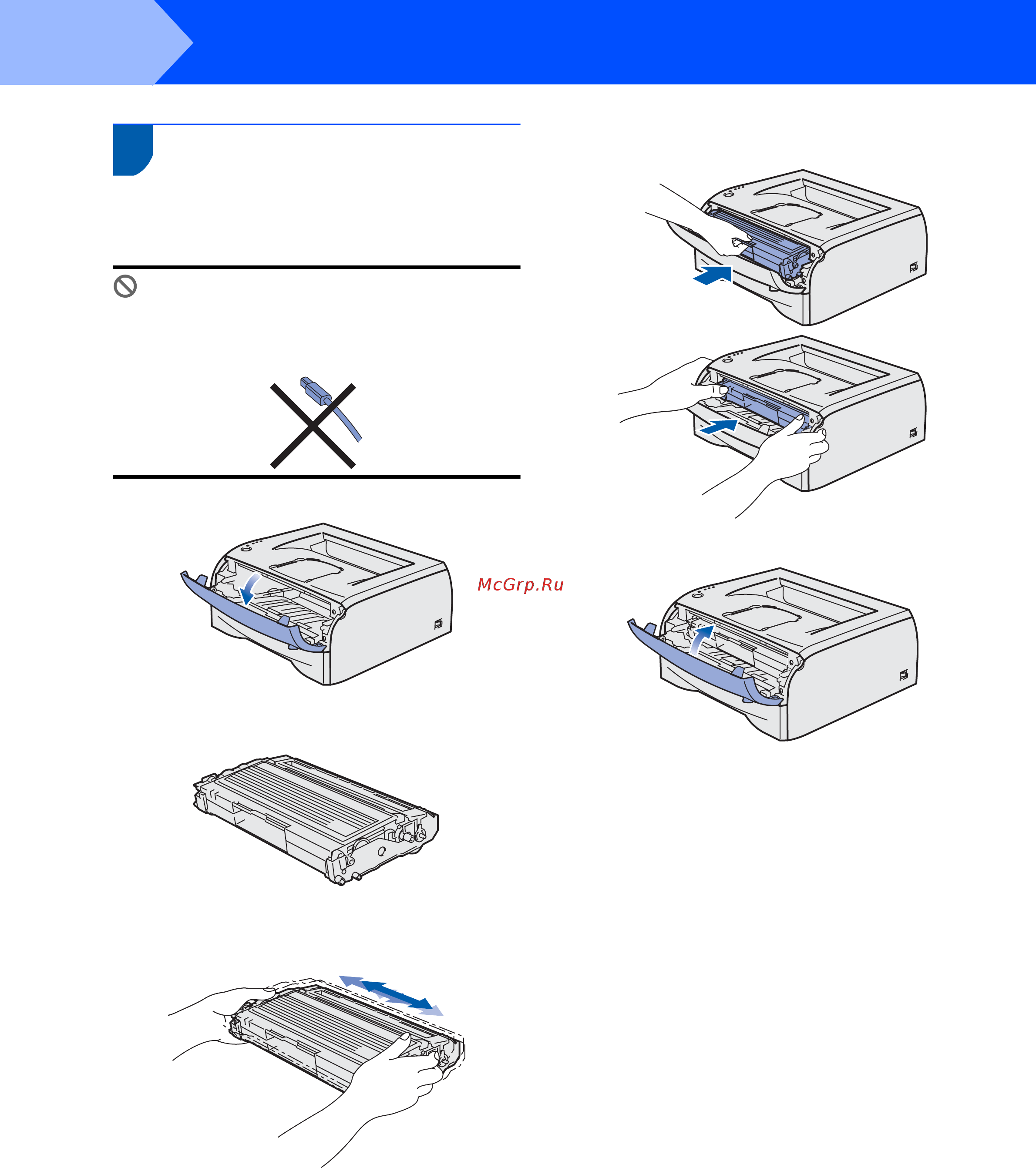 McGrp.Ru