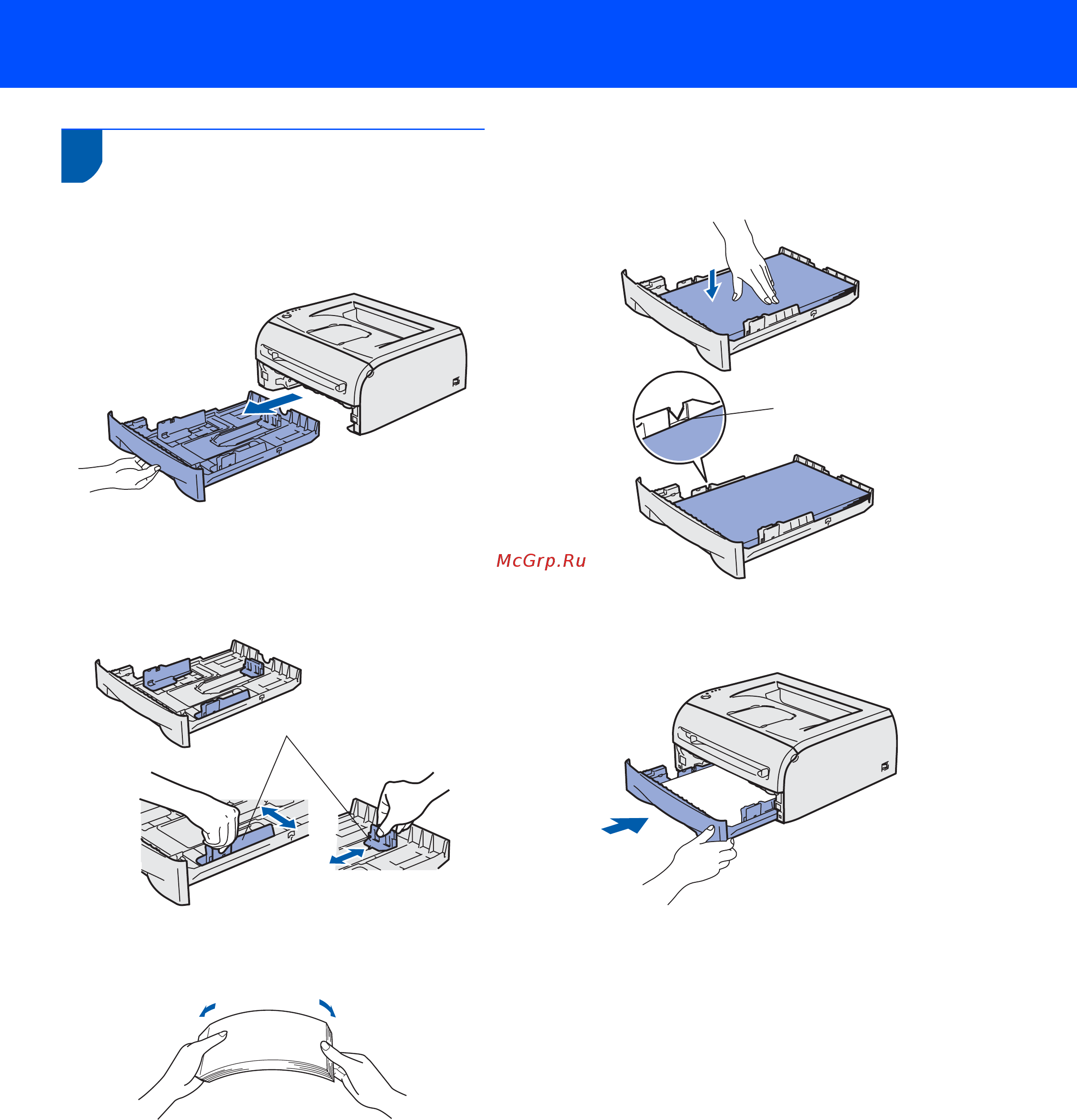 McGrp.Ru