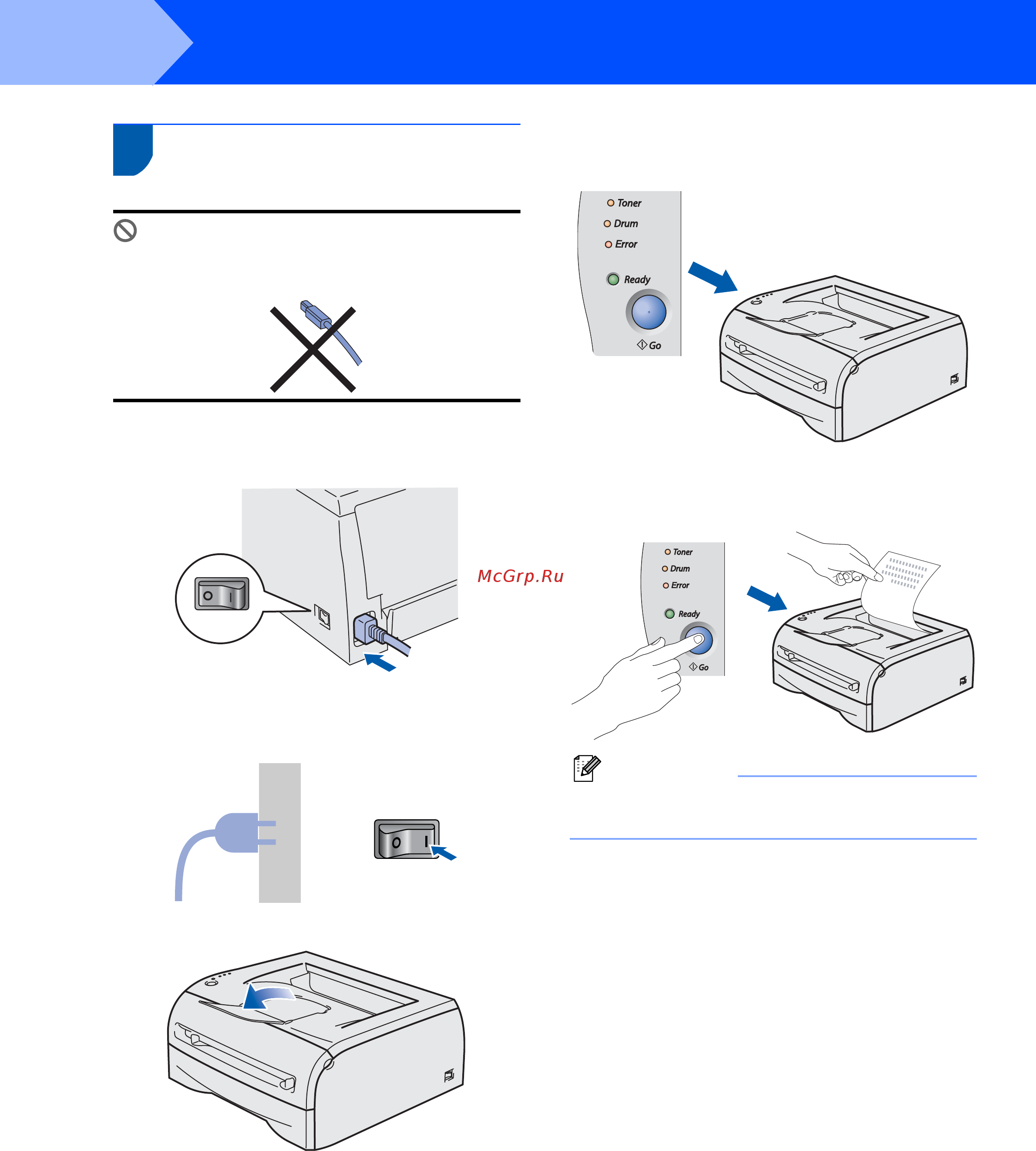 Toner
Drum
Error
Ready
Go

McGrp.Ru

Toner
Drum
Error
Ready
Go