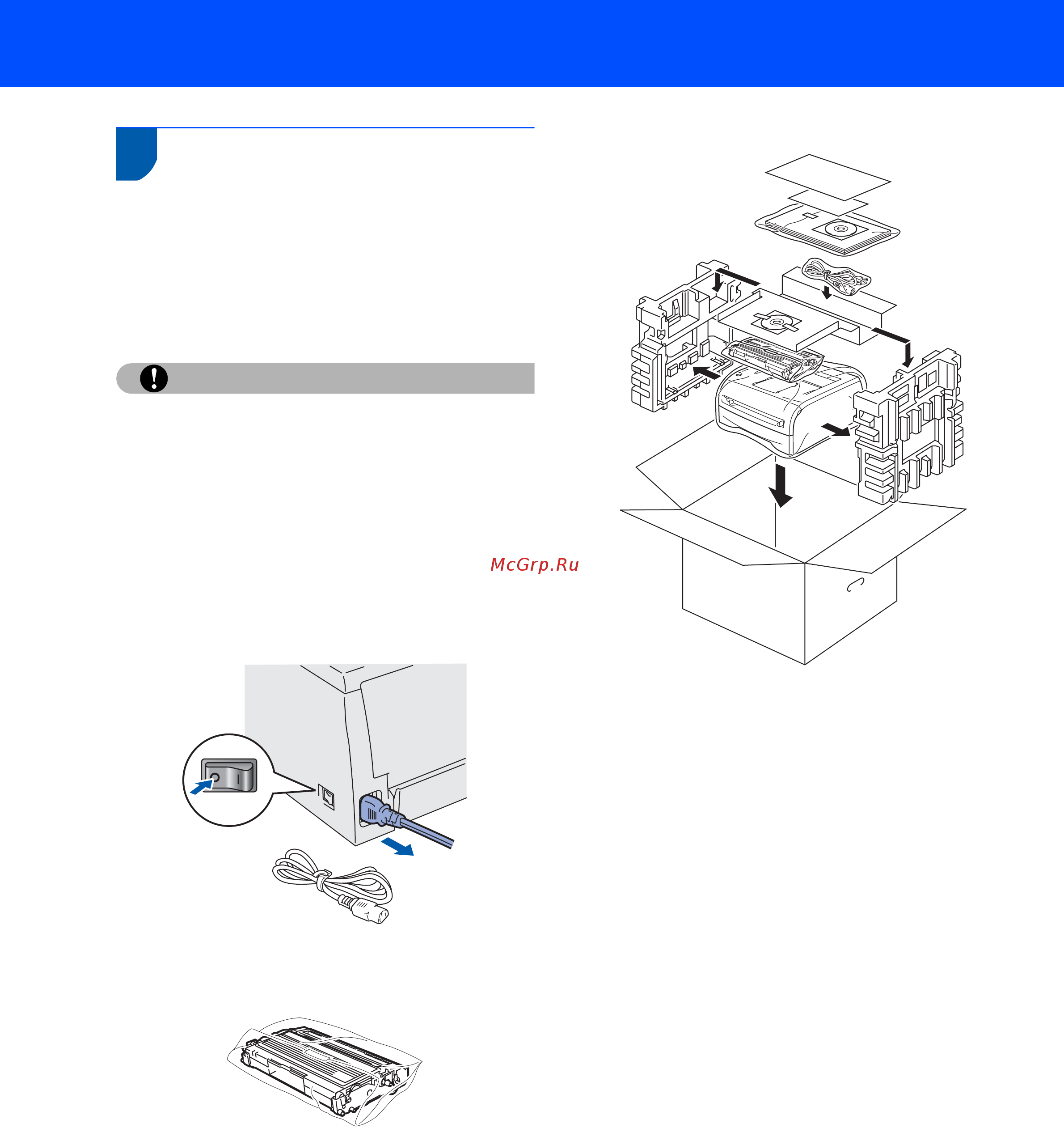 McGrp.Ru