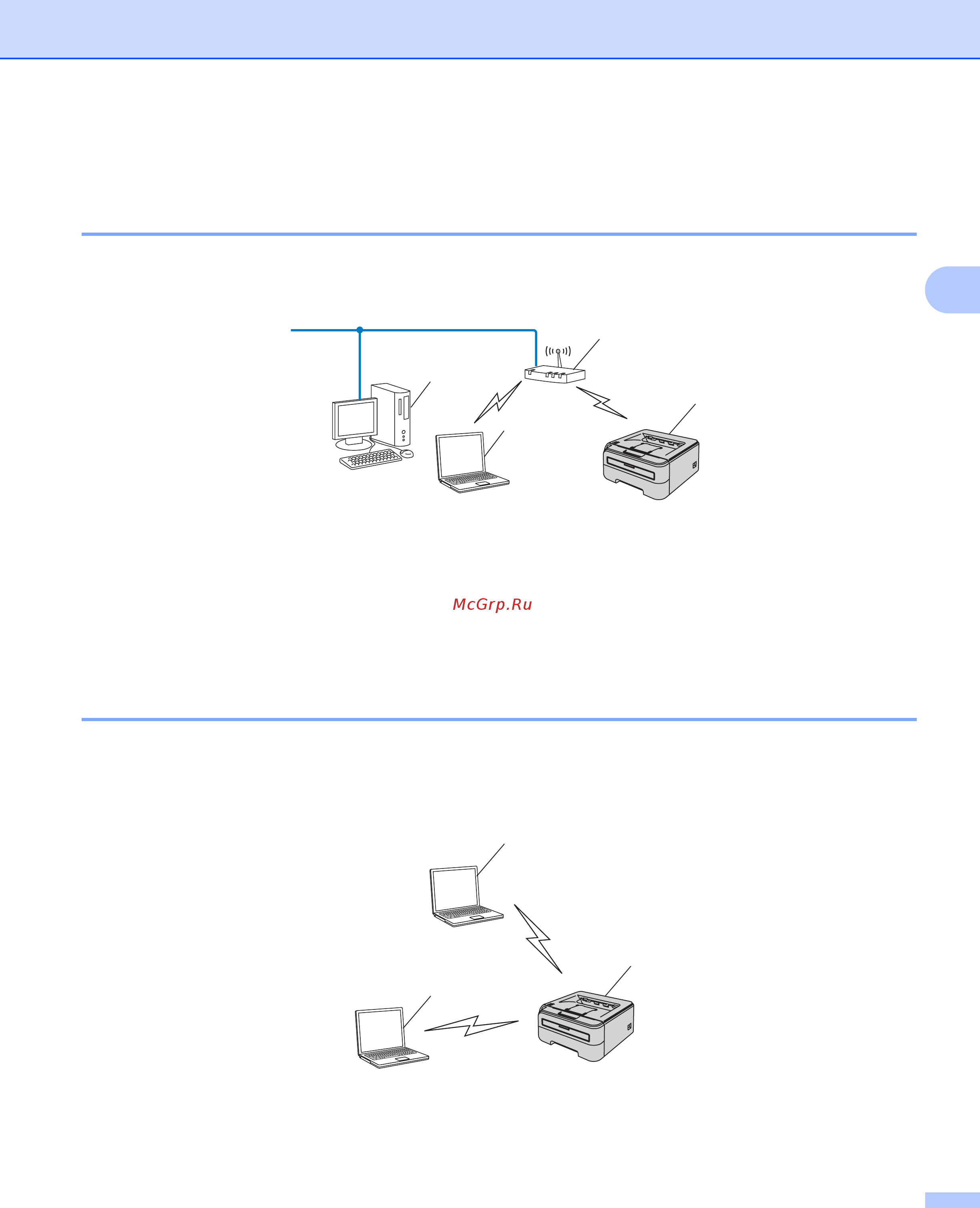 McGrp.Ru