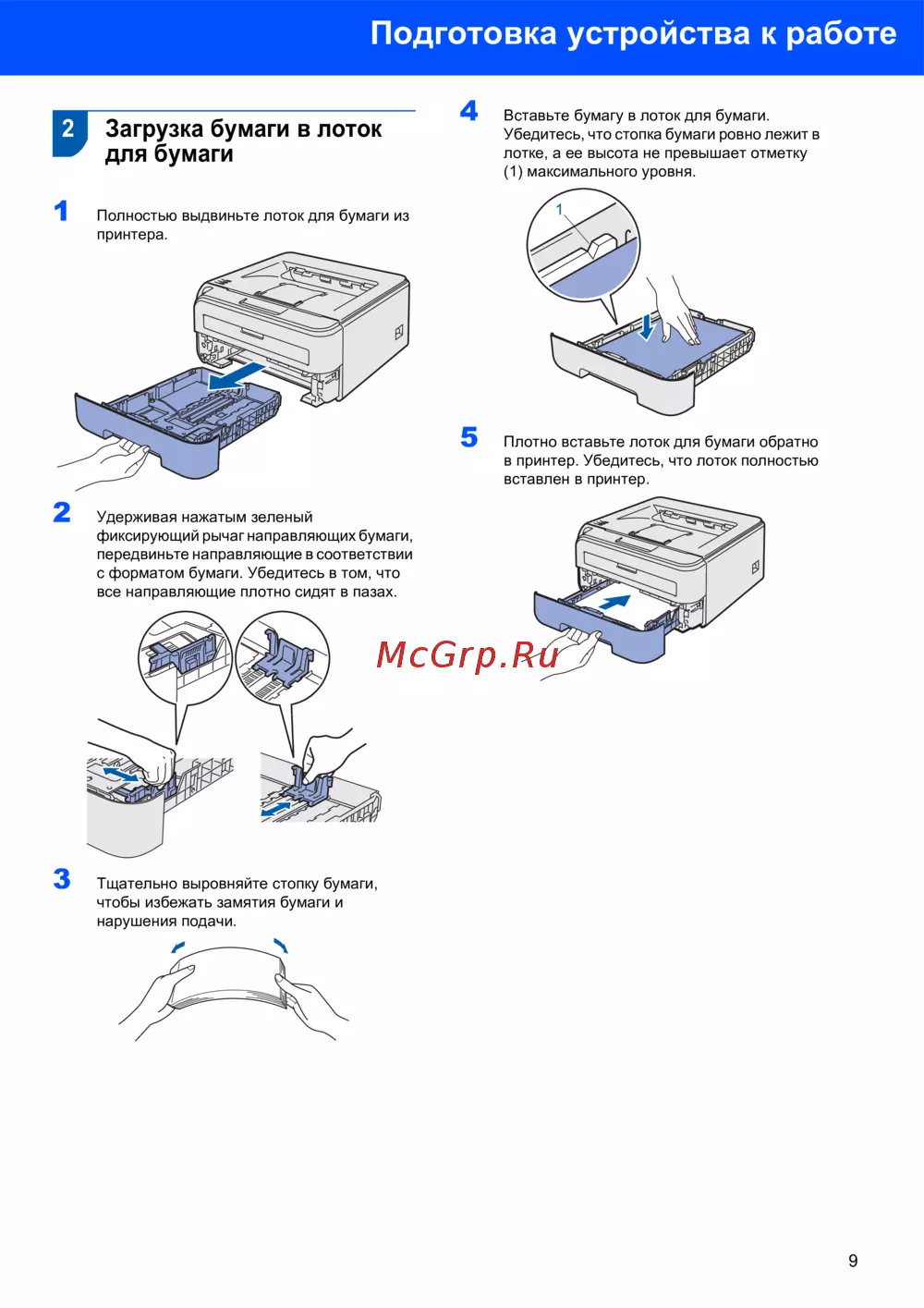 Подготовка устройства к работе

2 Загрузка бумаги в лоток для бумаги

1 Полностью выдвиньте лоток для бумаги из принтера.

2 Удерживая нажатым зеленый фиксирующий рычаг направляющих бумаги, передвиньте направляющие в соответствии с форматом бумаги. Убедитесь в том, что все направляющие плотно сидят в пазах.

3 Тщательно выровняйте стопку бумаги, чтобы избежать замятия бумаги и нарушения подачи.

4 Вставьте бумагу в лоток для бумаги. Убедитесь, что стопка бумаги ровно лежит в лотке, а ее высота не превышает отметку (1) максимального уровня.

1

5 Плотно вставьте лоток для бумаги обратно в принтер. Убедитесь, что лоток полностью вставлен в принтер.

McGrp.Ru

9