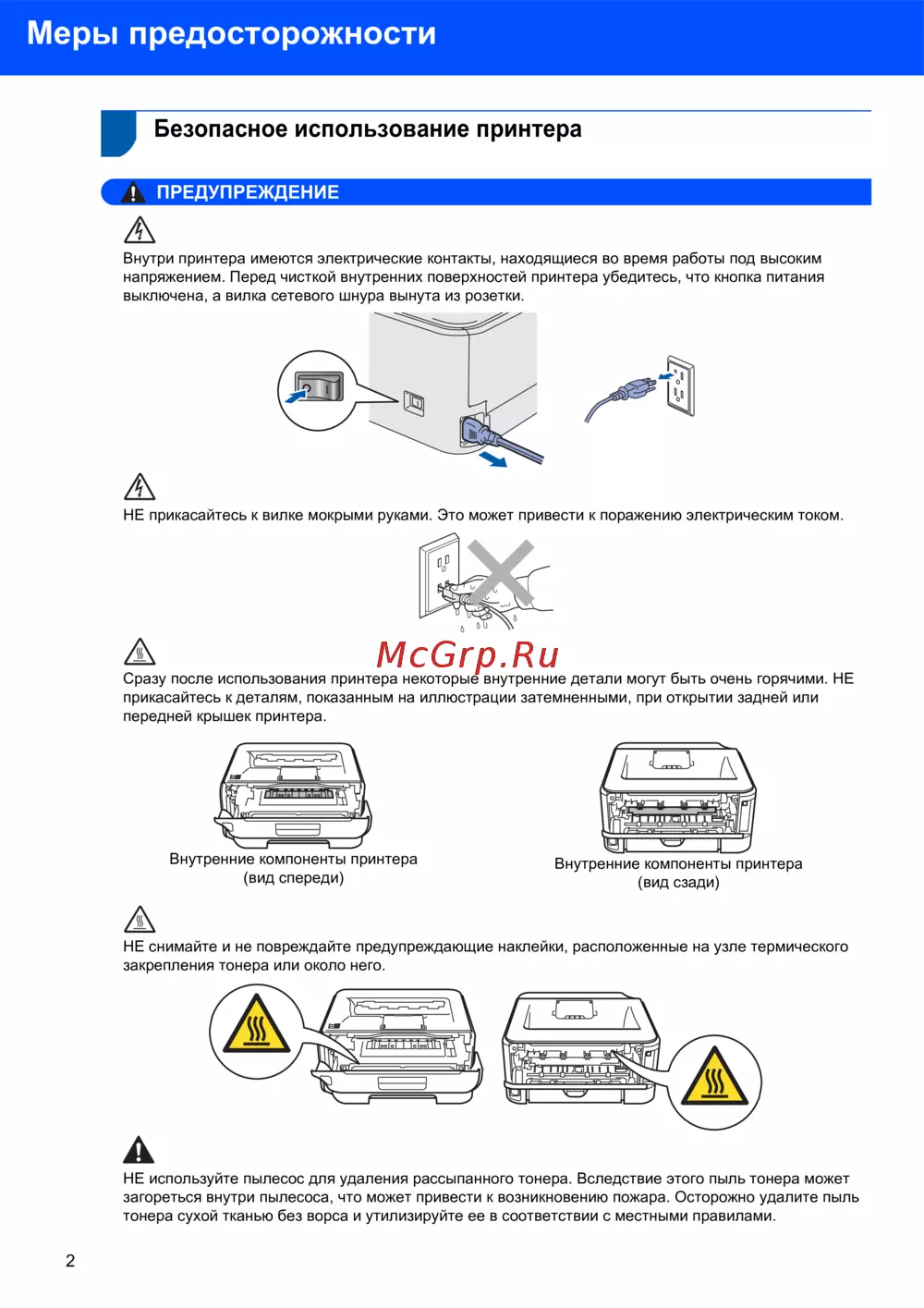 Меры предосторожности

Безопасное использование принтера

ПРЕДУПРЕЖДЕНИЕ

Внутри принтера имеются электрические контакты, находящиеся во время работы под высоким напряжением. Перед чисткой внутренних поверхностей принтера убедитесь, что кнопка питания выключена, а вилка сетевого шнура вынута из розетки.

НЕ прикасайтесь к вилке мокрыми руками. Это может привести к поражению электрическим током.

McGrp.Ru

Сразу после использования принтера некоторые внутренние детали могут быть очень горячими. НЕ прикасайтесь к деталям, показанным на иллюстрации затемненными, при открытии задней или передней крышек принтера.

Внутренние компоненты принтера (вид спереди)

Внутренние компоненты принтера (вид сзади)

НЕ снимайте и не повреждайте предупреждающие наклейки, расположенные на узле термического закрепления тонера или около него.

НЕ используйте пылесос для удаления рассыпанного тонера. Вследствие этого пыль тонера может загореться внутри пылесоса, что может привести к возникновению пожара. Осторожно удалите пыль тонера сухой тканью без ворса и утилизируйте ее в соответствии с местными правилами.

2