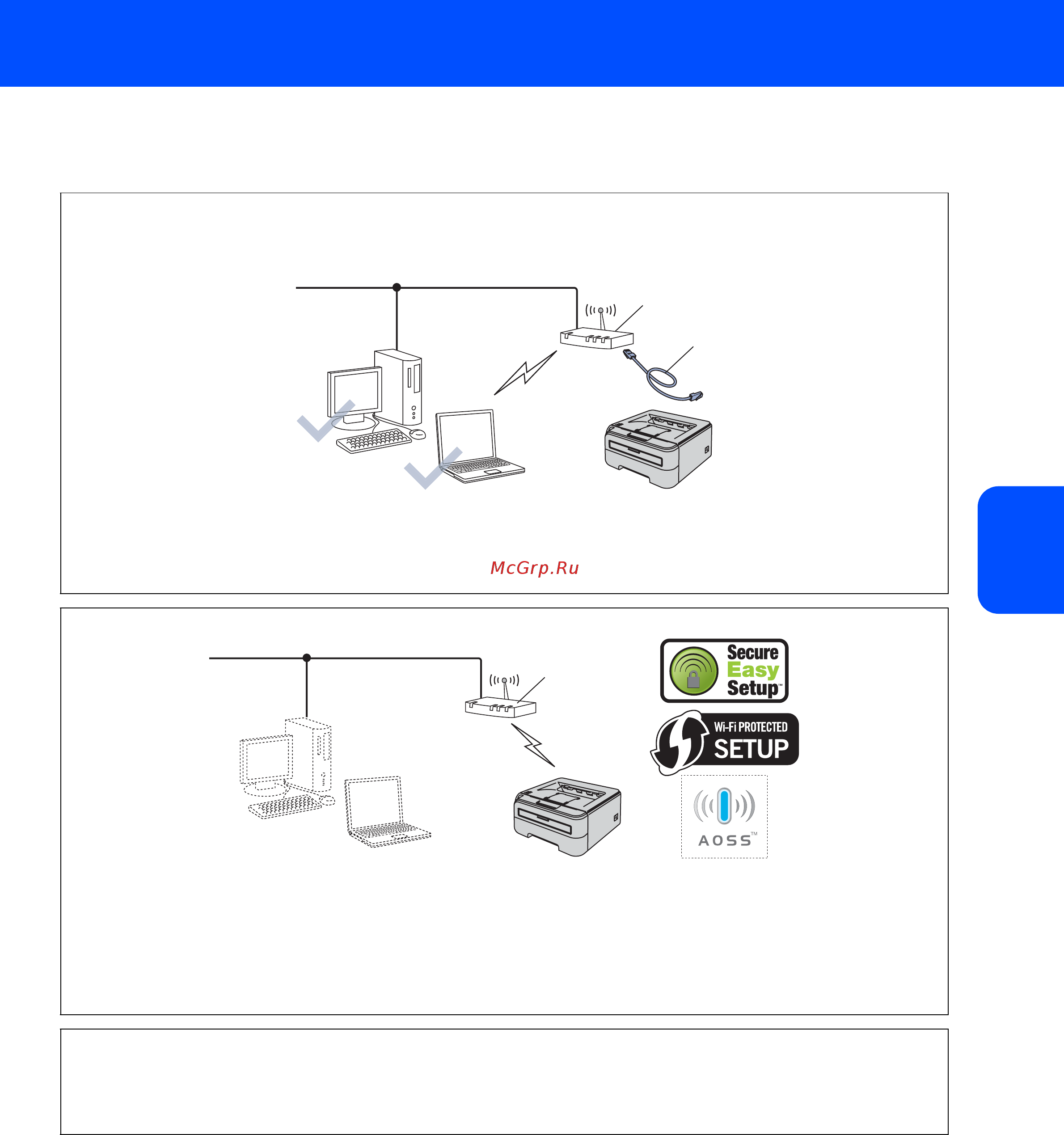 McGrp.Ru

Secure Easy Setup™

Wi-Fi PROTECTED SETUP

AOSS™