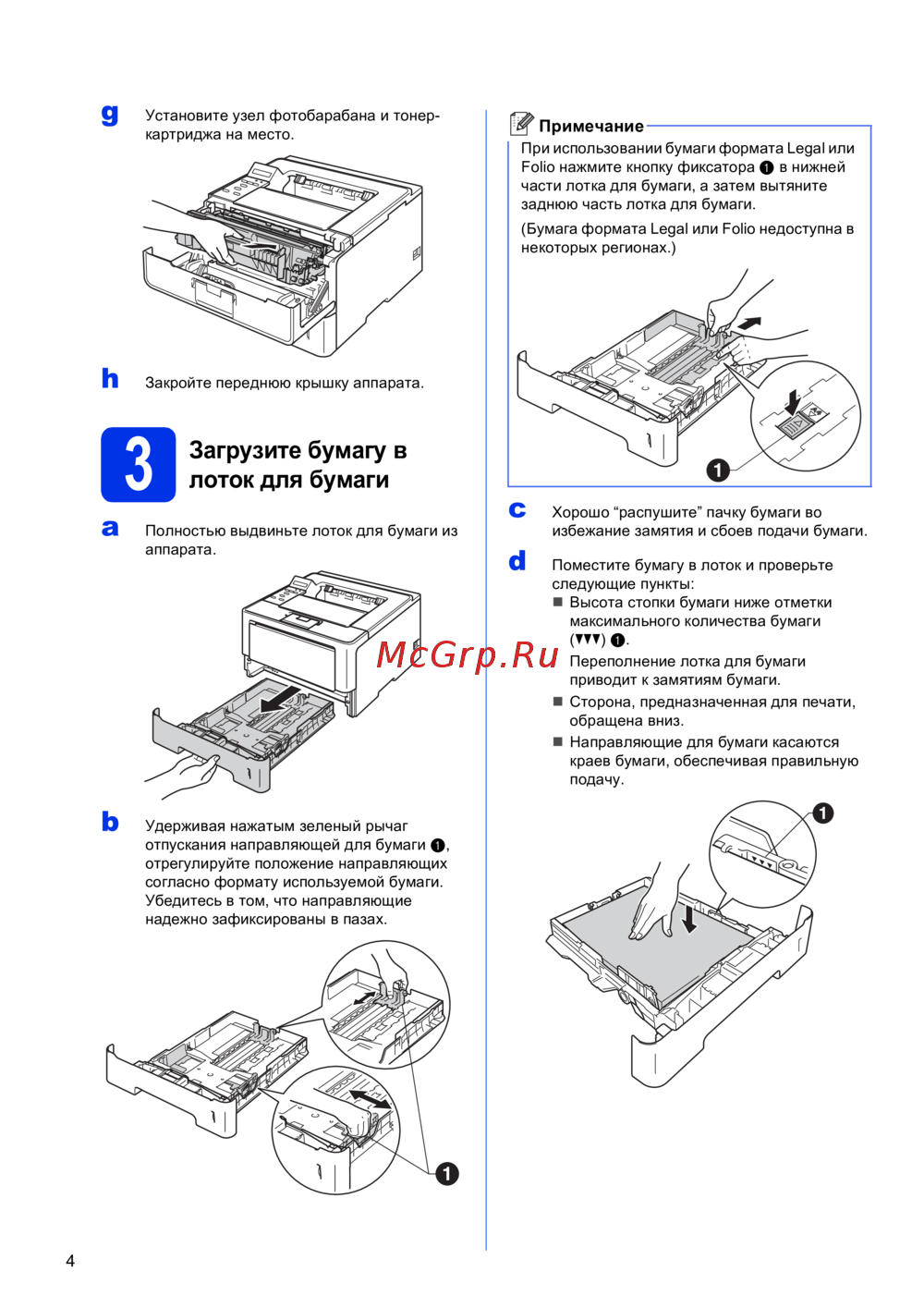 g Установите узел фотобарабана и тонер-картриджа на место.

h Закройте переднюю крышку аппарата.

3 Загрузите бумагу в лоток для бумаги

a Полностью выдвиньте лоток для бумаги из аппарата.

b Удерживая нажатым зеленый рычаг отпускания направляющей для бумаги ❶, отрегулируйте положение направляющих согласно формату используемой бумаги. Убедитесь в том, что направляющие надежно зафиксированы в пазах.

❶

Примечание
При использовании бумаги формата Legal или Folio нажмите кнопку фиксатора ❶ в нижней части лотка для бумаги, а затем вытяните заднюю часть лотка для бумаги.
(Бумага формата Legal или Folio недоступна в некоторых регионах.)

❶

c Хорошо “распушите” пачку бумаги во избежание замятия и сбоев подачи бумаги.

d Поместите бумагу в лоток и проверьте следующие пункты:
■ Высота стопки бумаги ниже отметки максимального количества бумаги (▼▼▼) ❶.
Переполнение лотка для бумаги приводит к замятиям бумаги.
■ Сторона, предназначенная для печати, обращена вниз.
■ Направляющие для бумаги касаются краев бумаги, обеспечивая правильную подачу.

❶

McGrp.Ru

4