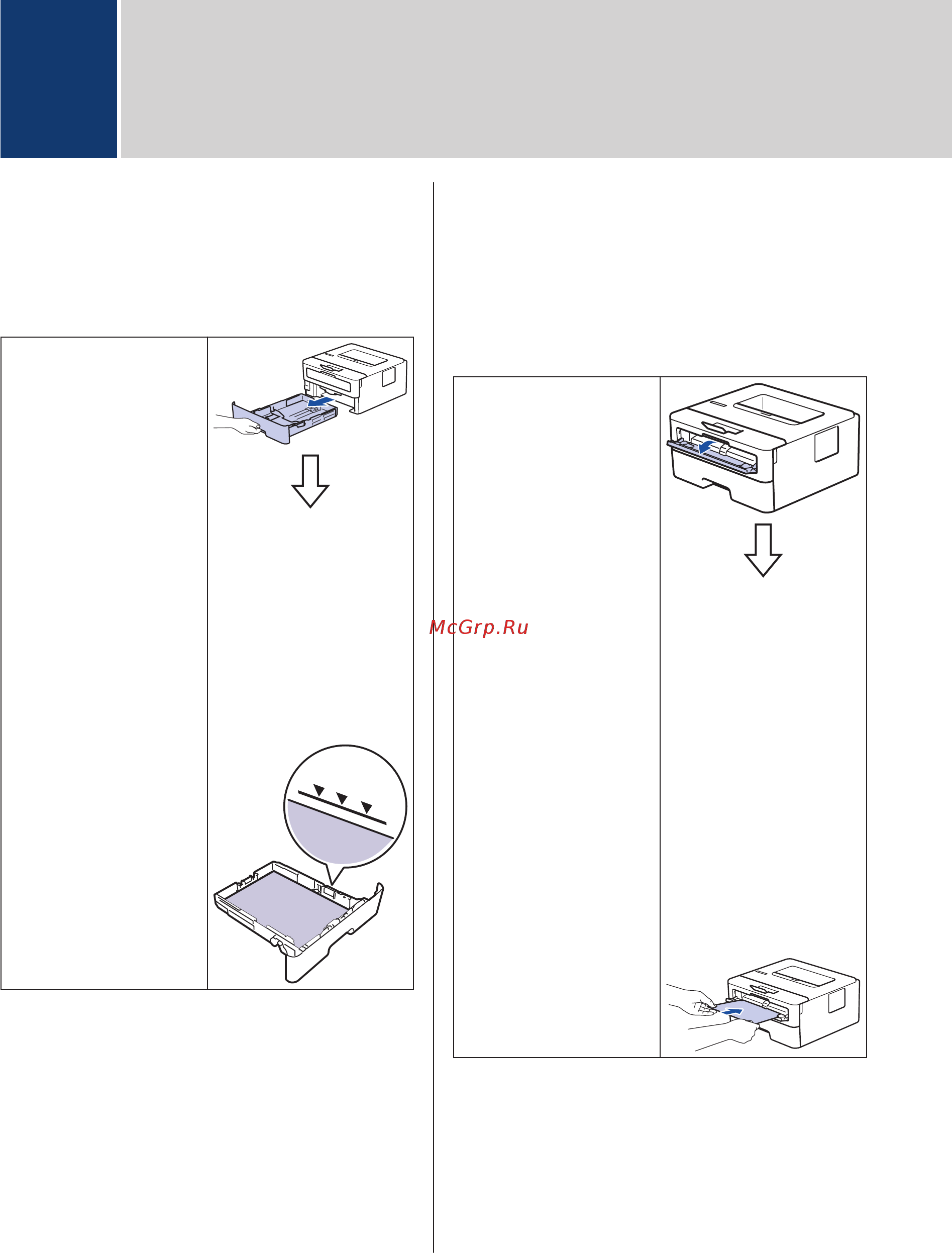 McGrp.Ru