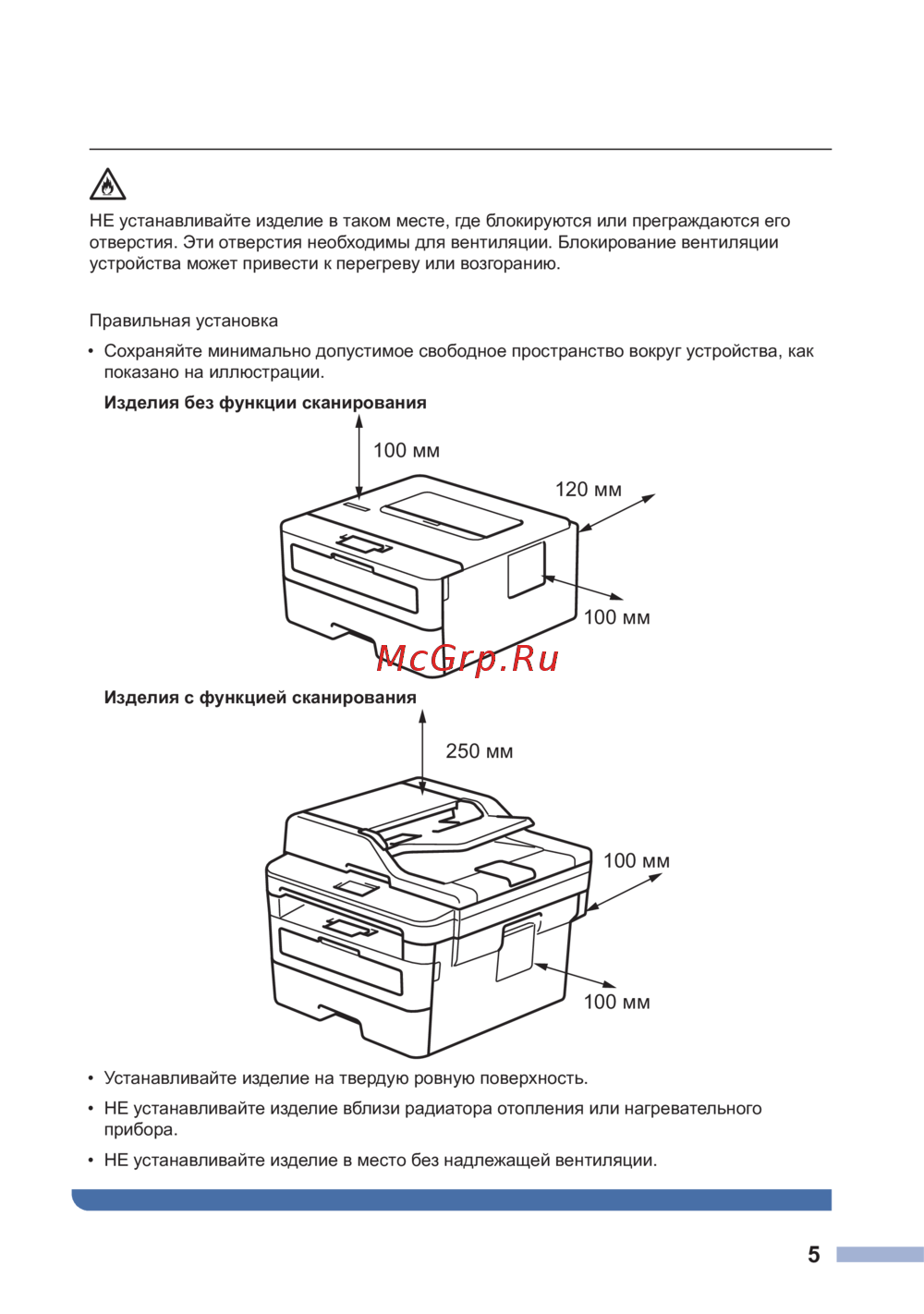 НЕ устанавливайте изделие в таком месте, где блокируются или преграждаются его отверстия. Эти отверстия необходимы для вентиляции. Блокирование вентиляции устройства может привести к перегреву или возгоранию.

Правильная установка

• Сохраняйте минимально допустимое свободное пространство вокруг устройства, как показано на иллюстрации.

**Изделия без функции сканирования**

100 мм

120 мм

100 мм

McGrp.Ru

**Изделия с функцией сканирования**

250 мм

100 мм

100 мм

• Устанавливайте изделие на твердую ровную поверхность.

• НЕ устанавливайте изделие вблизи радиатора отопления или нагревательного прибора.

• НЕ устанавливайте изделие в место без надлежащей вентиляции.

5