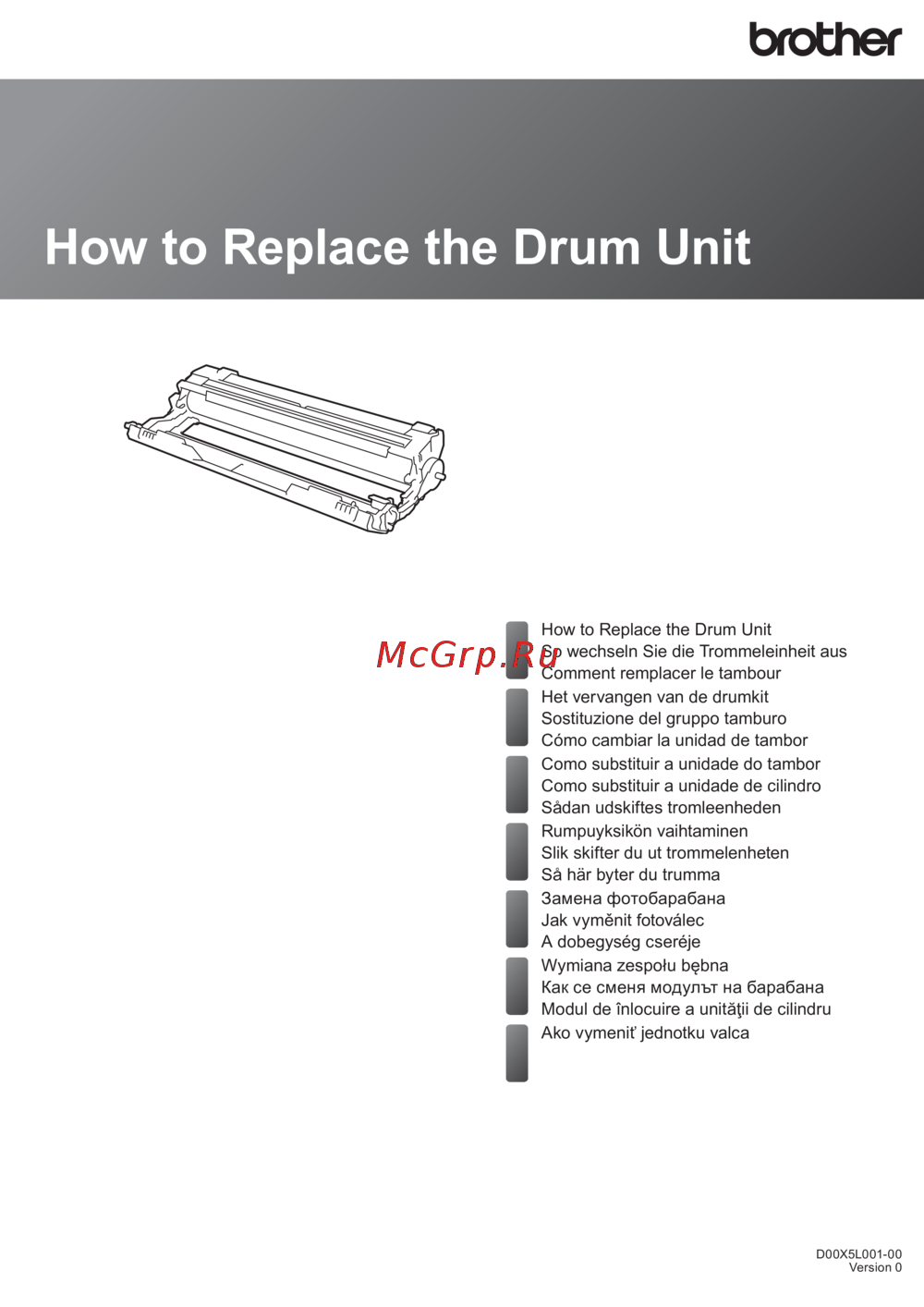 brother

How to Replace the Drum Unit

McGrp.Ru

How to Replace the Drum Unit
So wechseln Sie die Trommeleinheit aus
Comment remplacer le tambour
Het vervangen van de drumkit
Sostituzione del gruppo tamburo
Cómo cambiar la unidad de tambor
Como substituir a unidade do tambor
Como substituir a unidade de cilindro
Sådan udskiftes tromleenheden
Rumpuyksikön vaihtaminen
Slik skifter du ut trommelenheten
Så här byter du trumma
Замена фотобарабана
Jak vyměnit fotoválec
A dobegység cseréje
Wymiana zespołu bębna
Как се сменя модулът на барабана
Modul de înlocuire a unităţii de cilindru
Ako vymeniť jednotku valca

D00X5L001-00
Version 0