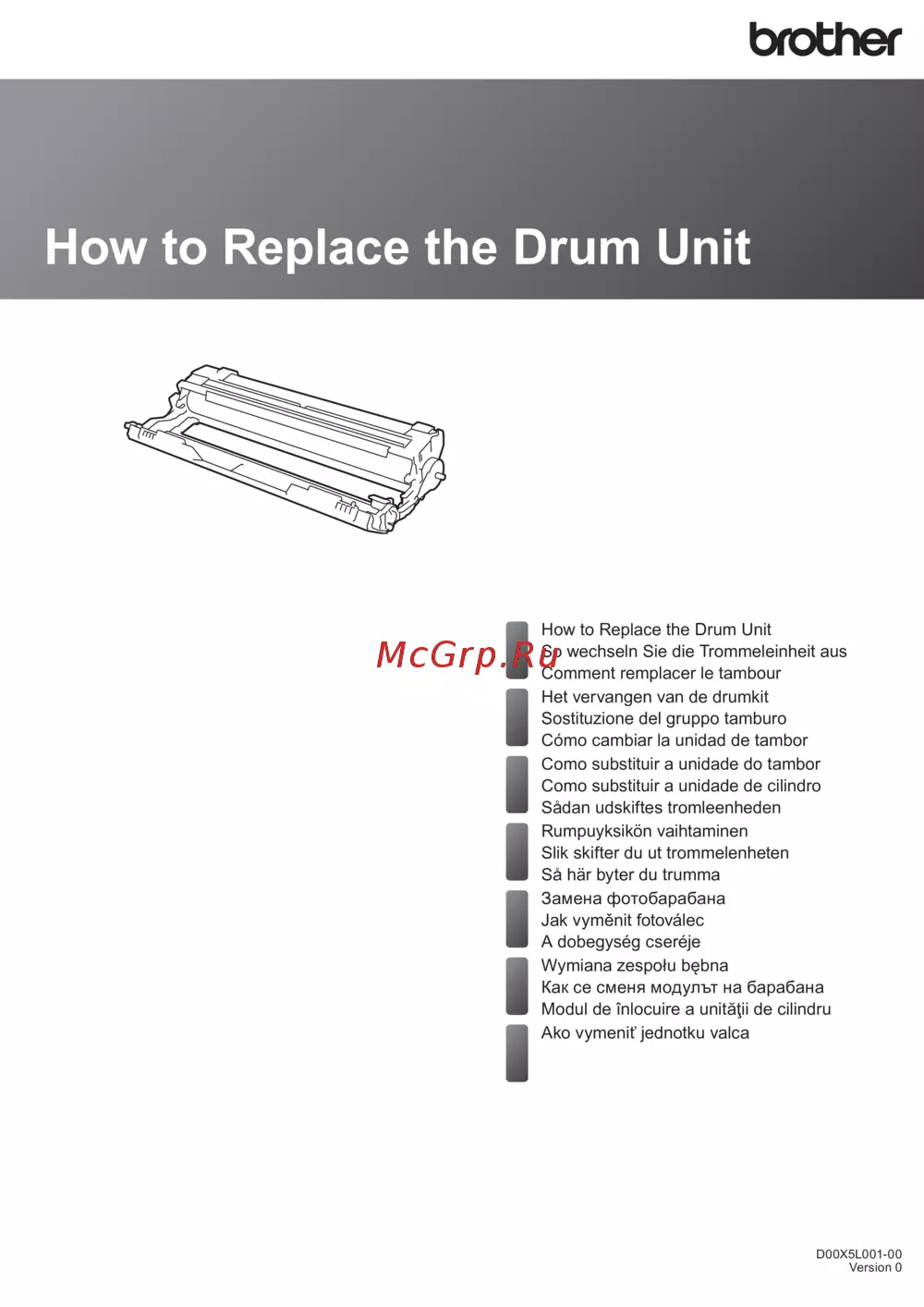 brother

How to Replace the Drum Unit

McGrp.Ru

How to Replace the Drum Unit
So wechseln Sie die Trommeleinheit aus
Comment remplacer le tambour
Het vervangen van de drumkit
Sostituzione del gruppo tamburo
Cómo cambiar la unidad de tambor
Como substituir a unidade do tambor
Como substituir a unidade de cilindro
Sådan udskiftes tromleenheden
Rumpuyksikön vaihtaminen
Slik skifter du ut trommelenheten
Så här byter du trumma
Замена фотобарабана
Jak vyměnit fotoválec
A dobegység cseréje
Wymiana zespołu bębna
Как се сменя модулът на барабана
Modul de înlocuire a unităţii de cilindru
Ako vymeniť jednotku valca

D00X5L001-00
Version 0