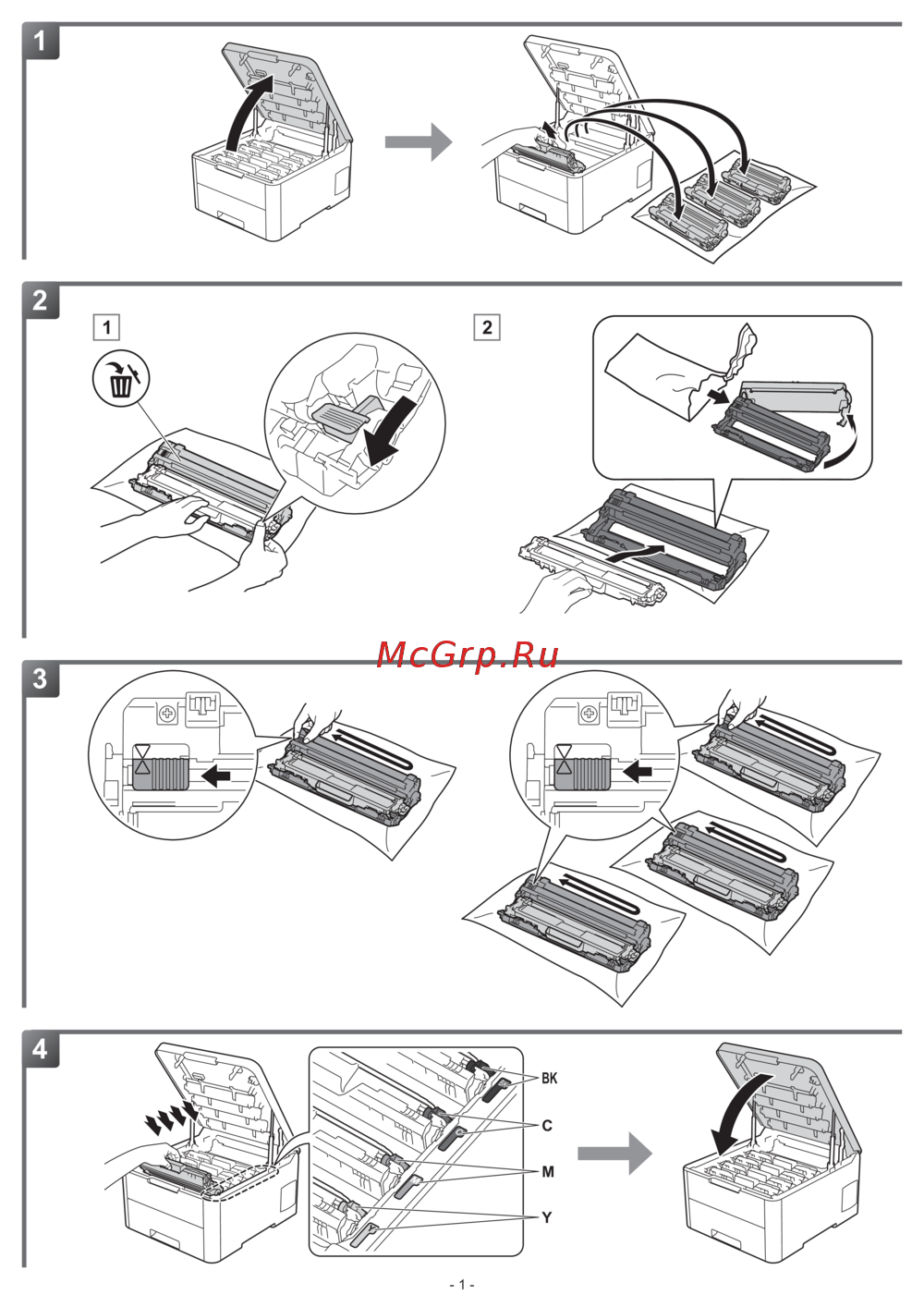 1

2

1

2

McGrp.Ru

3

4

BK

C

M

Y

- 1 -