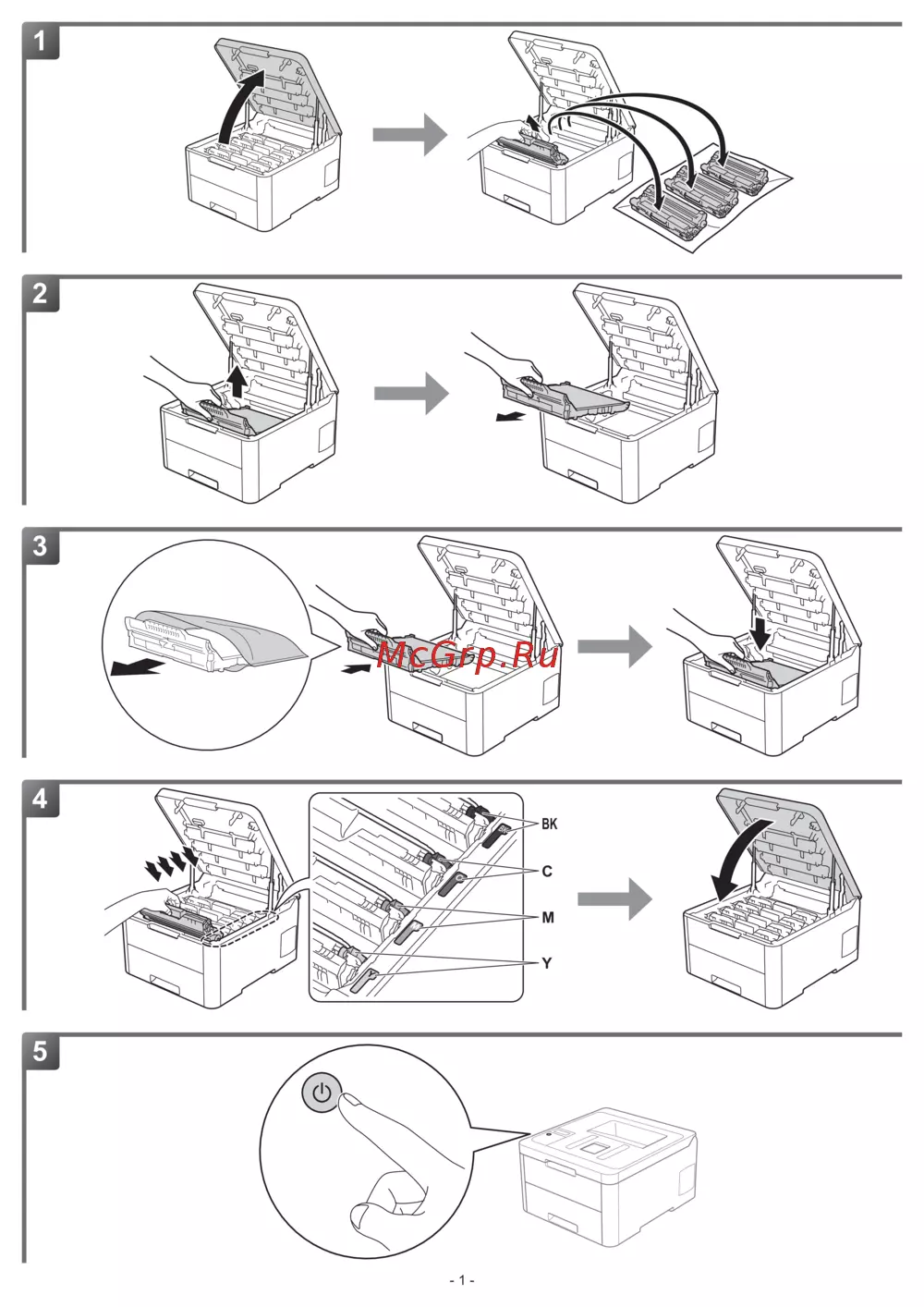 1

2

3

McGrp.Ru

4

BK

C

M

Y

5

- 1 -