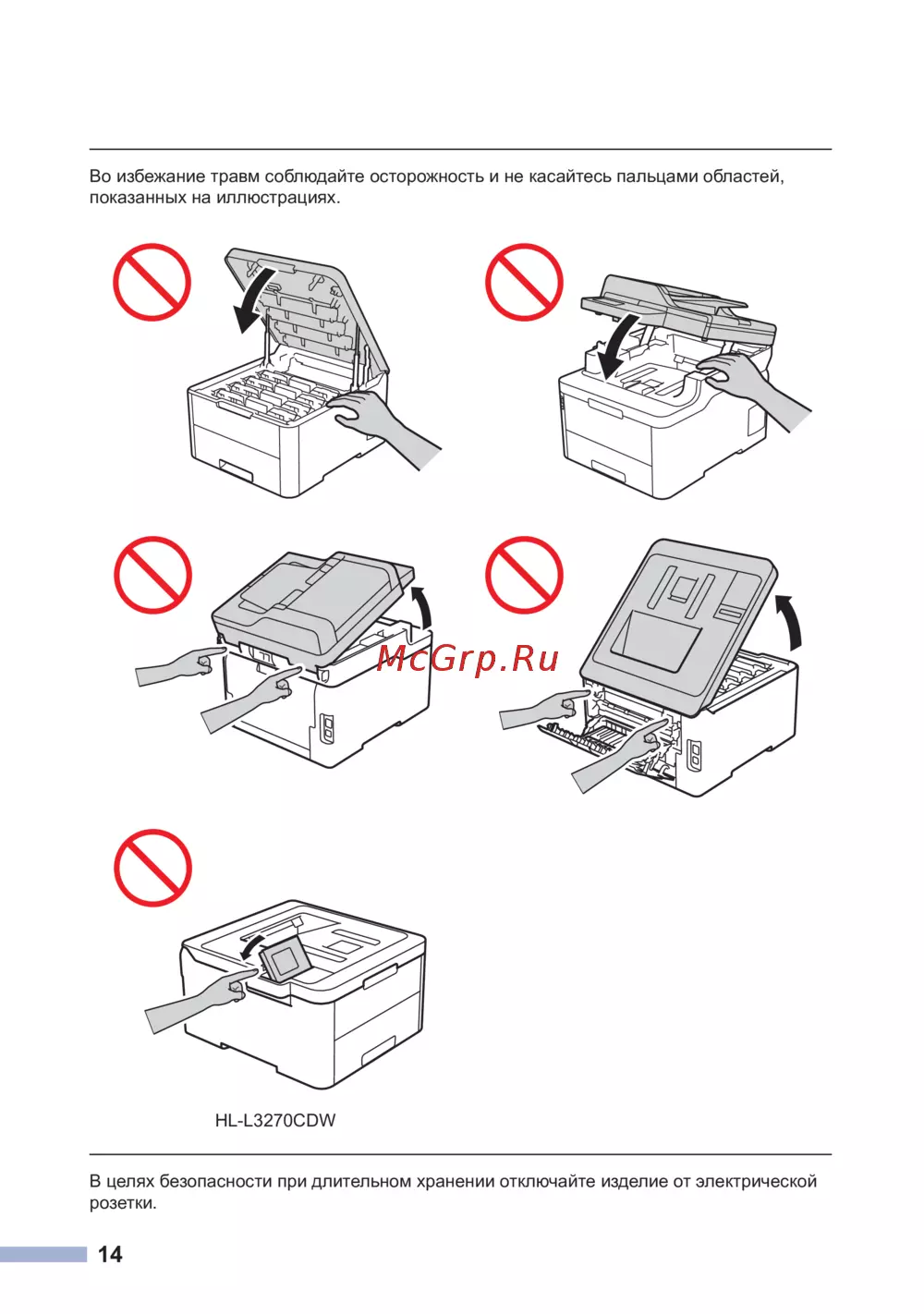 Во избежание травм соблюдайте осторожность и не касайтесь пальцами областей, показанных на иллюстрациях.

McGrp.Ru

HL-L3270CDW

В целях безопасности при длительном хранении отключайте изделие от электрической розетки.

14