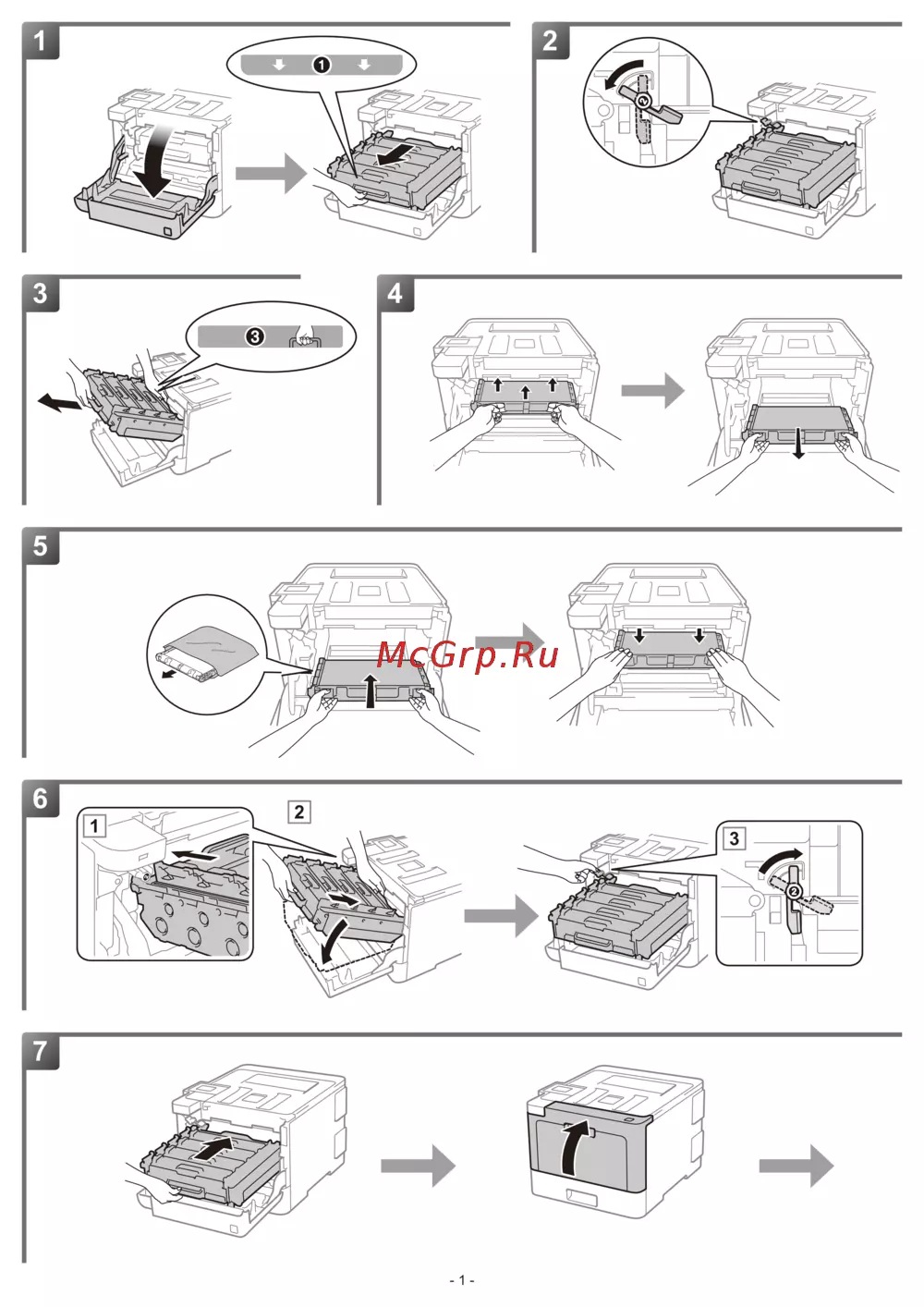 1
1
2
2
3
3
4
5
McGrp.Ru
6
1
2
3
2
7
- 1 -