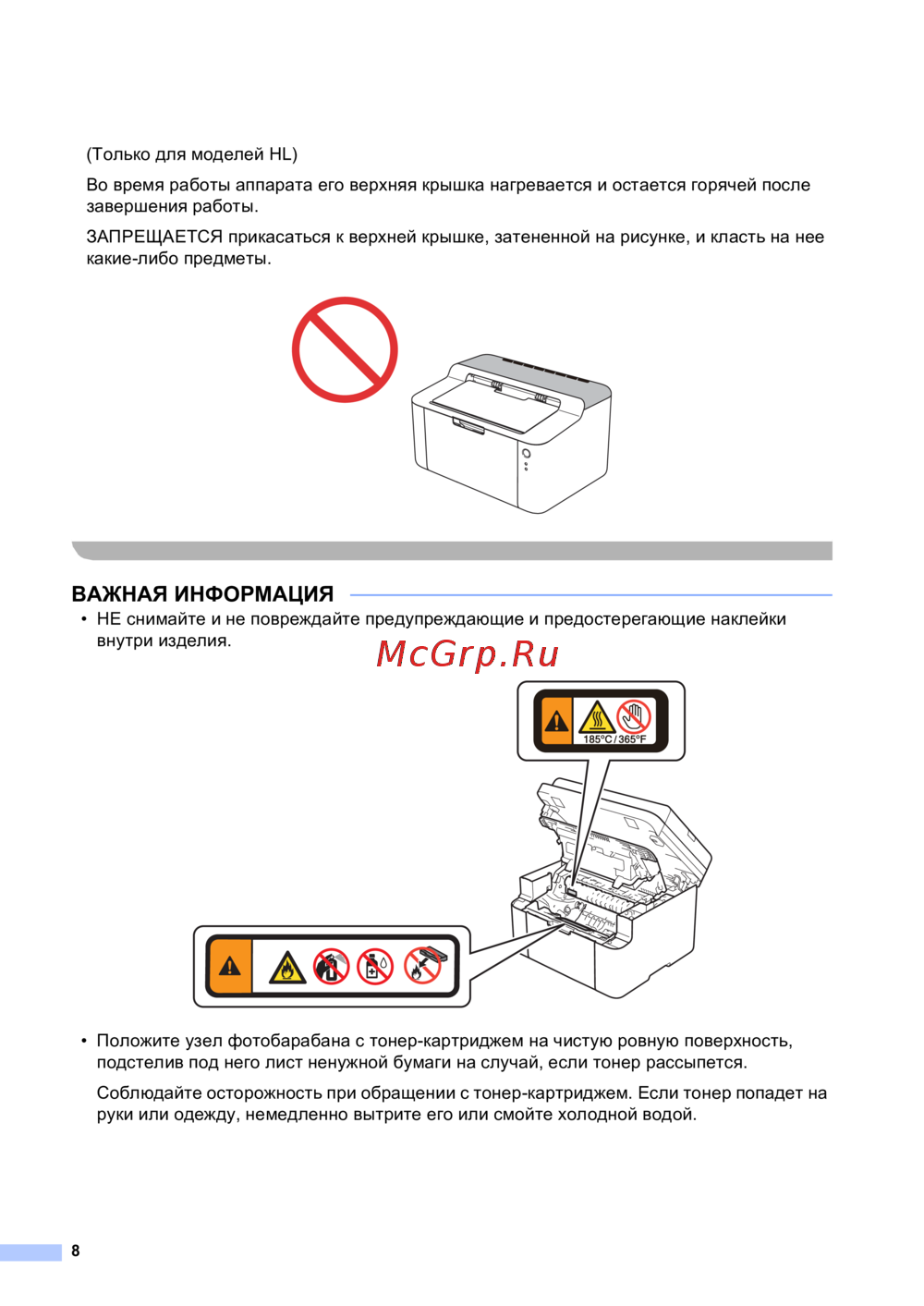 (Только для моделей HL)

Во время работы аппарата его верхняя крышка нагревается и остается горячей после завершения работы.

ЗАПРЕЩАЕТСЯ прикасаться к верхней крышке, затененной на рисунке, и класть на нее какие-либо предметы.

ВАЖНАЯ ИНФОРМАЦИЯ

• НЕ снимайте и не повреждайте предупреждающие и предостерегающие наклейки внутри изделия.

McGrp.Ru

185°C / 365°F

• Положите узел фотобарабана с тонер-картриджем на чистую ровную поверхность, подстелив под него лист ненужной бумаги на случай, если тонер рассыпется.

Соблюдайте осторожность при обращении с тонер-картриджем. Если тонер попадет на руки или одежду, немедленно вытрите его или смойте холодной водой.

8