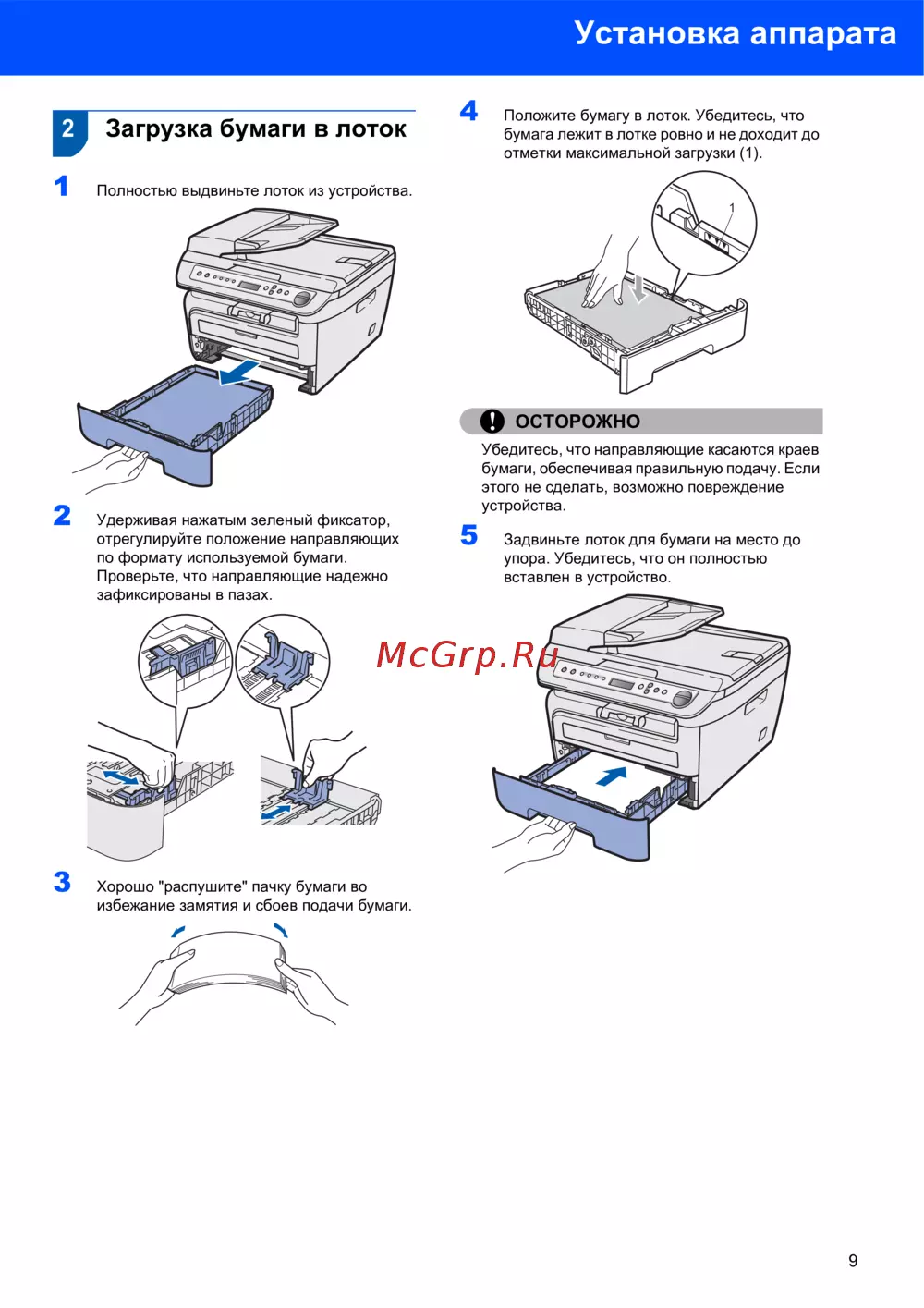 Установка аппарата

2 Загрузка бумаги в лоток

1 Полностью выдвиньте лоток из устройства.

2 Удерживая нажатым зеленый фиксатор, отрегулируйте положение направляющих по формату используемой бумаги. Проверьте, что направляющие надежно зафиксированы в пазах.

3 Хорошо "распушите" пачку бумаги во избежание замятия и сбоев подачи бумаги.

4 Положите бумагу в лоток. Убедитесь, что бумага лежит в лотке ровно и не доходит до отметки максимальной загрузки (1).

1

ОСТОРОЖНО

Убедитесь, что направляющие касаются краев бумаги, обеспечивая правильную подачу. Если этого не сделать, возможно повреждение устройства.

5 Задвиньте лоток для бумаги на место до упора. Убедитесь, что он полностью вставлен в устройство.

McGrp.Ru

9