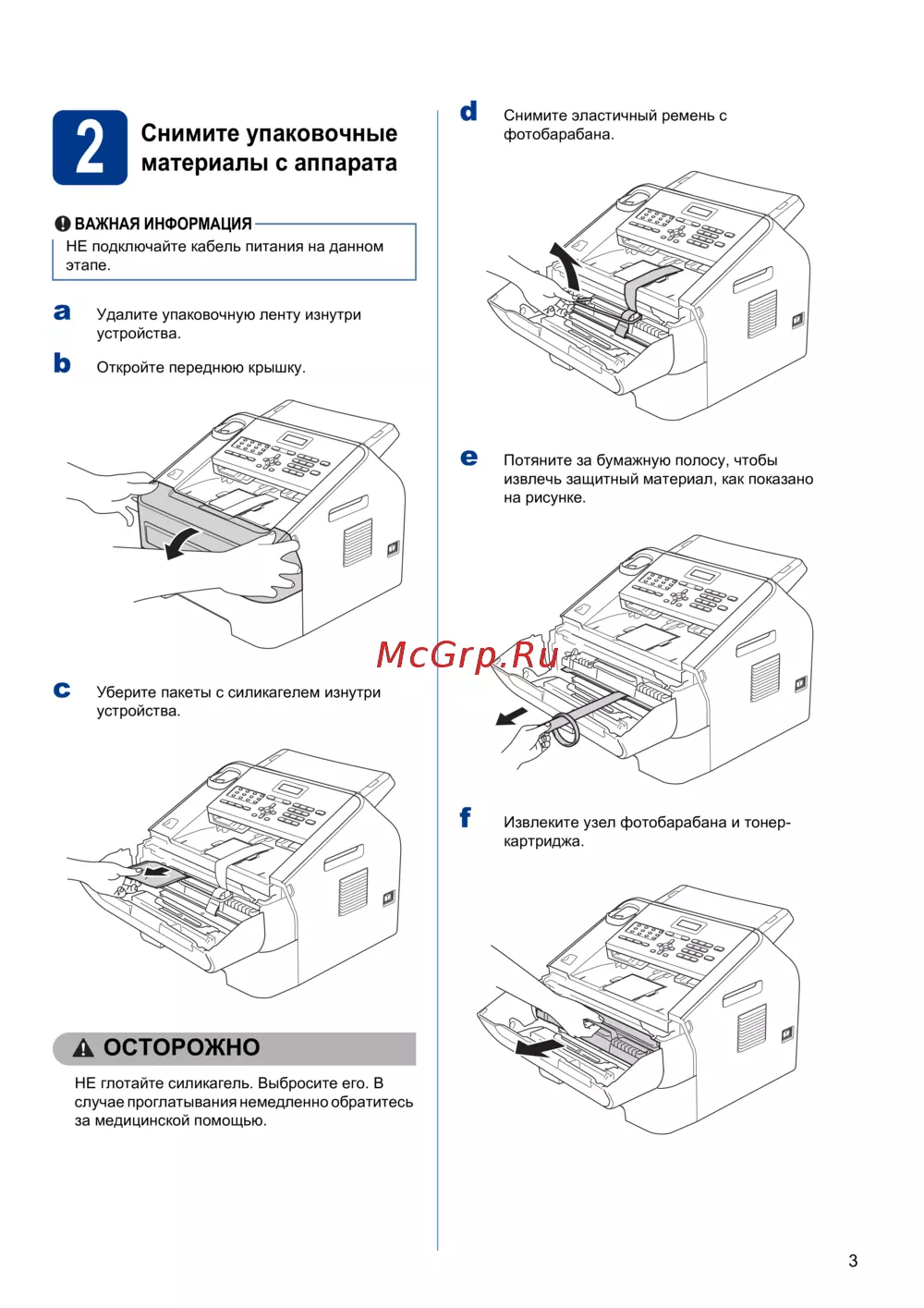 2 Снимите упаковочные материалы с аппарата

ВАЖНАЯ ИНФОРМАЦИЯ
НЕ подключайте кабель питания на данном этапе.

a Удалите упаковочную ленту изнутри устройства.

b Откройте переднюю крышку.

c Уберите пакеты с силикагелем изнутри устройства.

ОСТОРОЖНО
НЕ глотайте силикагель. Выбросите его. В случае проглатывания немедленно обратитесь за медицинской помощью.

d Снимите эластичный ремень с фотобарабана.

e Потяните за бумажную полосу, чтобы извлечь защитный материал, как показано на рисунке.

McGrp.Ru

f Извлеките узел фотобарабана и тонер-картриджа.

3