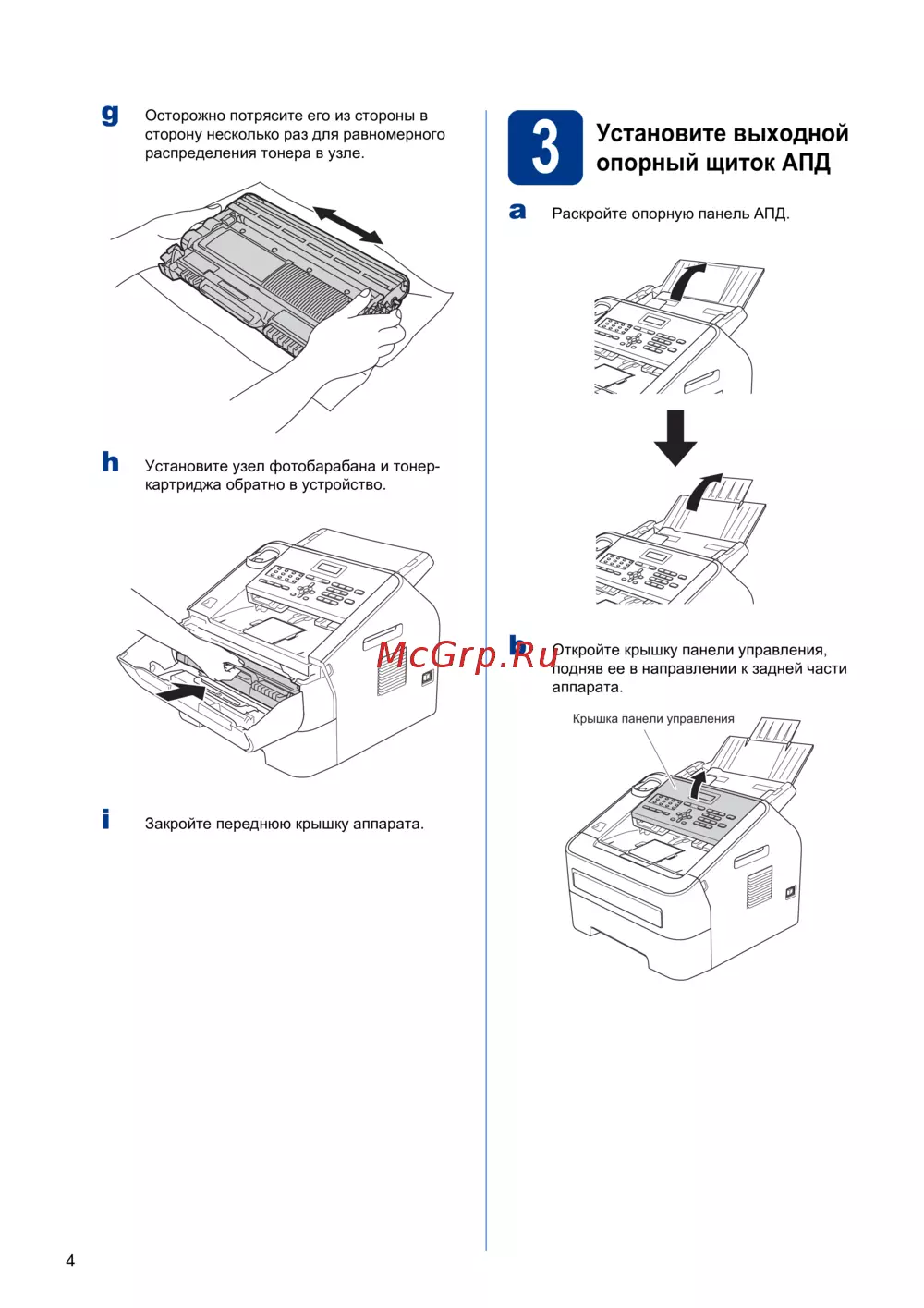 g Осторожно потрясите его из стороны в сторону несколько раз для равномерного распределения тонера в узле.

h Установите узел фотобарабана и тонер-картриджа обратно в устройство.

i Закройте переднюю крышку аппарата.

3 Установите выходной опорный щиток АПД

a Раскройте опорную панель АПД.

b Откройте крышку панели управления, подняв ее в направлении к задней части аппарата.

McGrp.Ru

Крышка панели управления

4