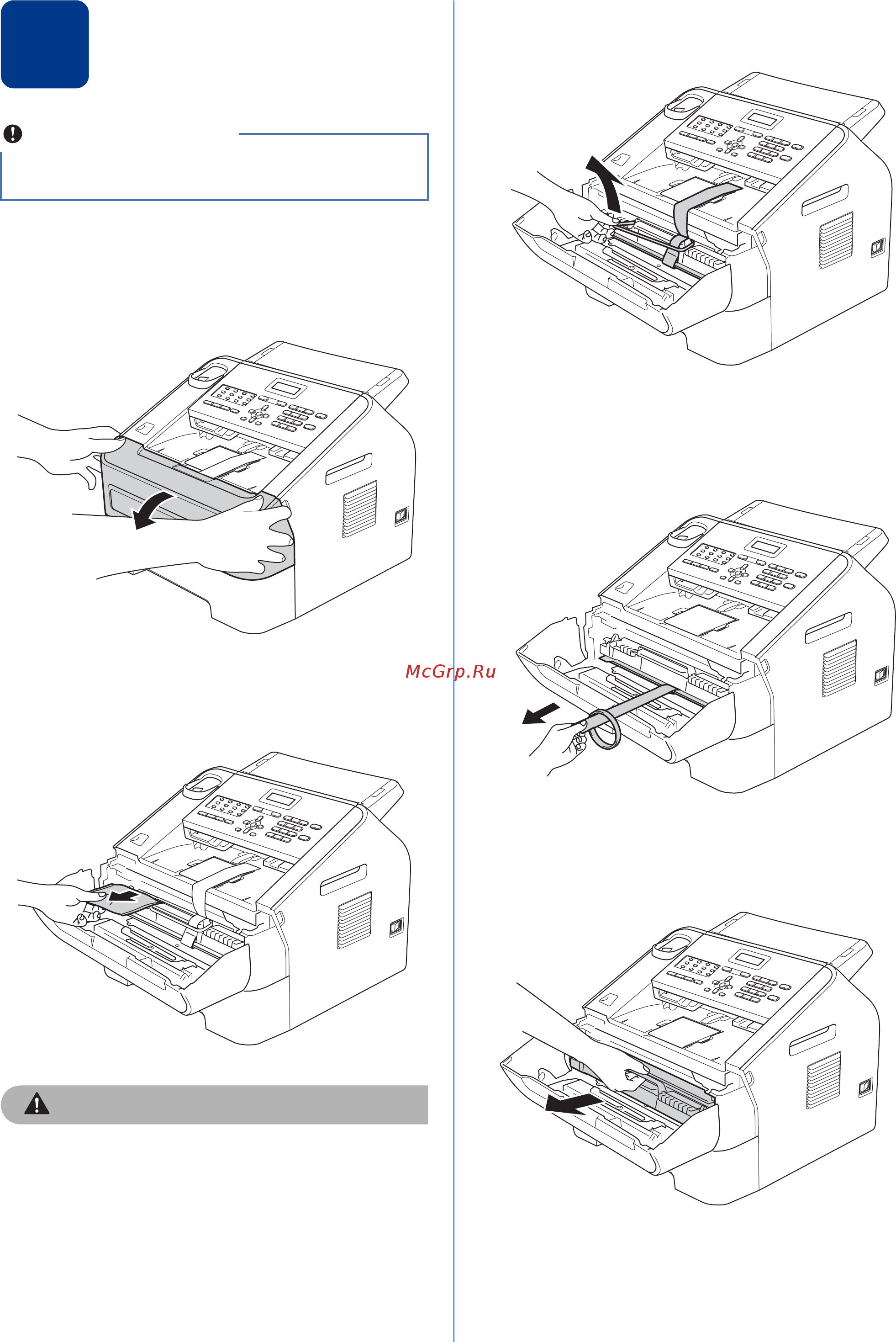 McGrp.Ru