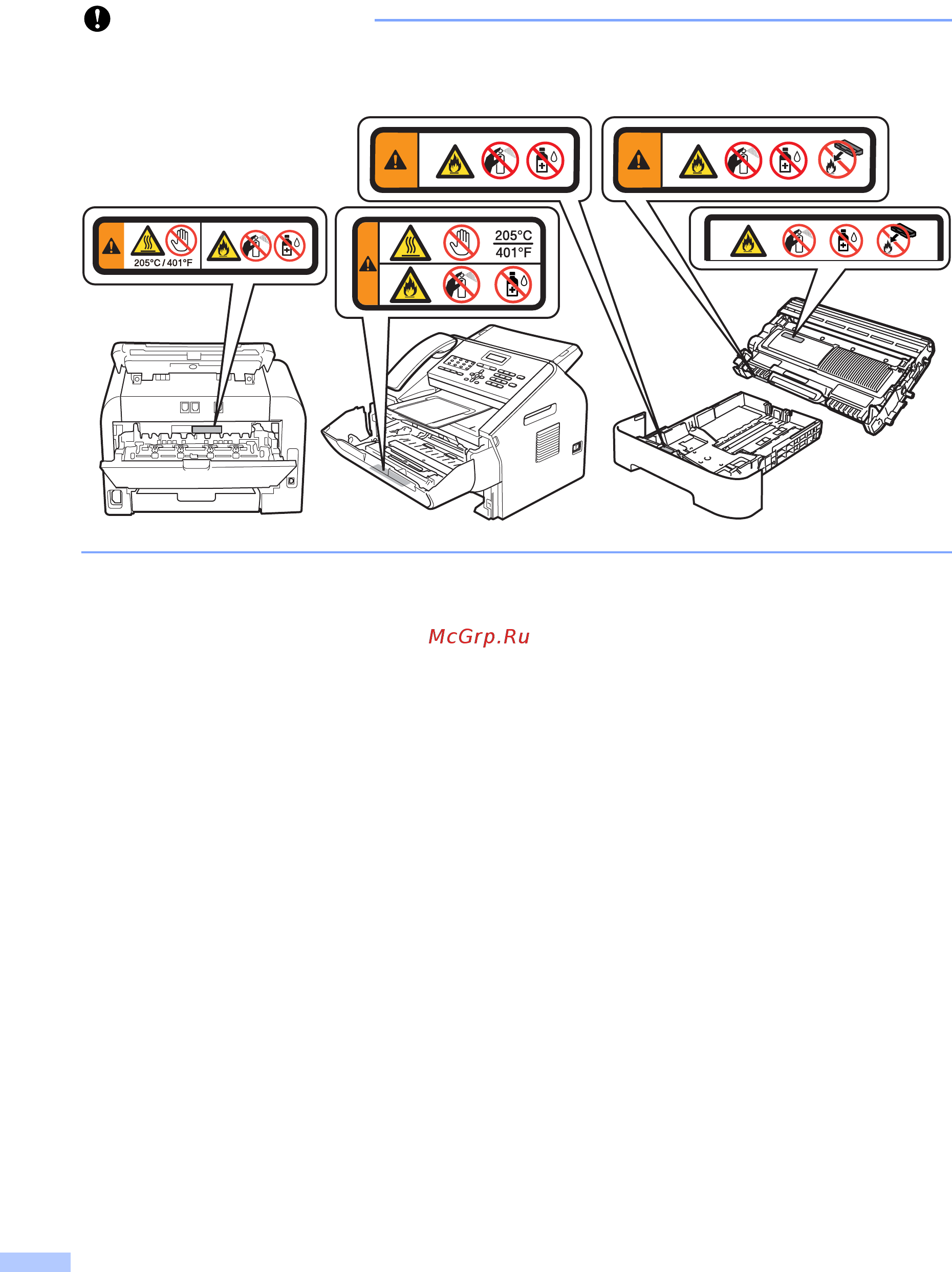 205°C / 401°F

205°C
401°F

McGrp.Ru