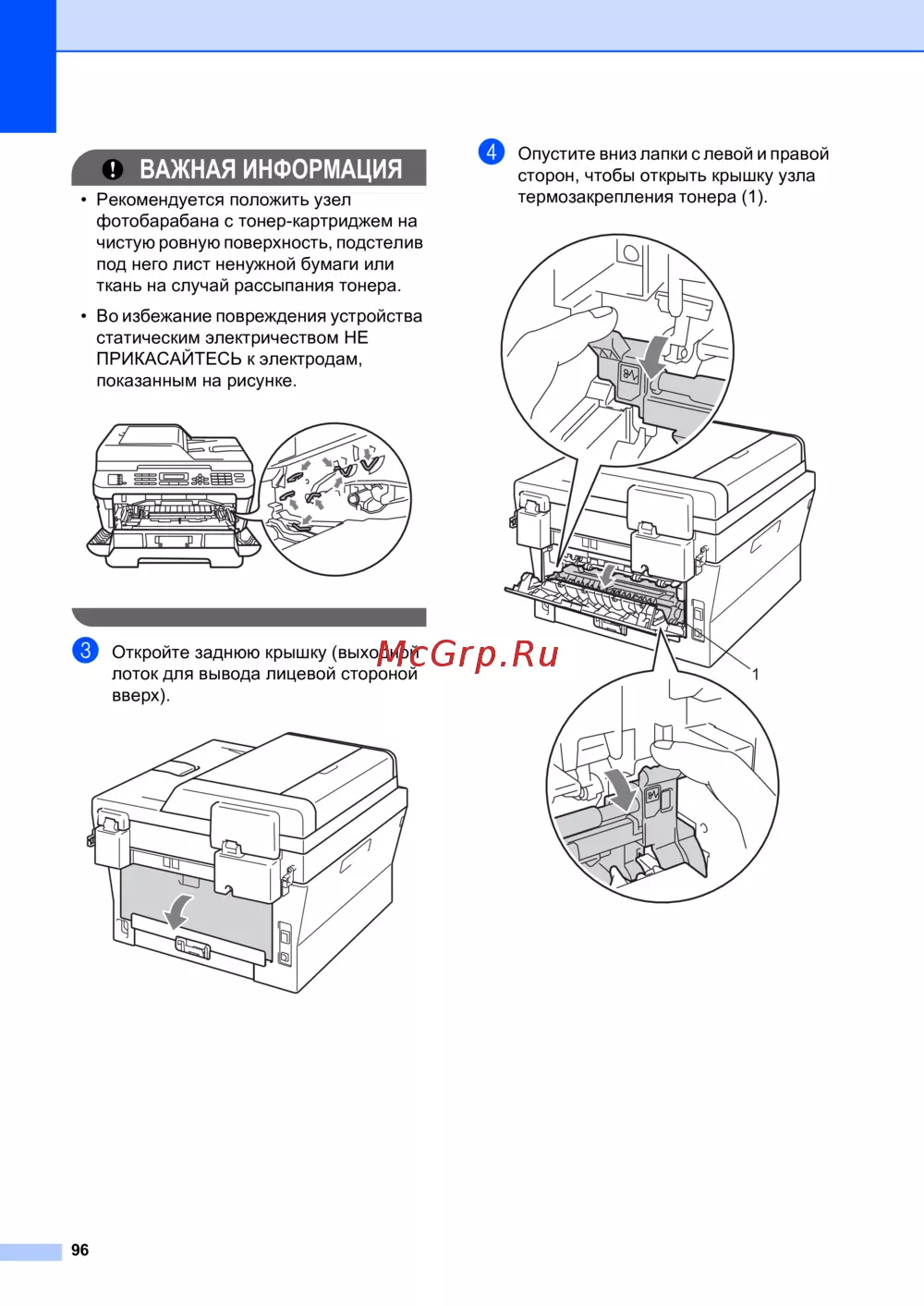 ВАЖНАЯ ИНФОРМАЦИЯ

• Рекомендуется положить узел фотобарабана с тонер-картриджем на чистую ровную поверхность, подстелив под него лист ненужной бумаги или ткань на случай рассыпания тонера.

• Во избежание повреждения устройства статическим электричеством НЕ ПРИКАСАЙТЕСЬ к электродам, показанным на рисунке.

3 Откройте заднюю крышку (выходной лоток для вывода лицевой стороной вверх).

McGrp.Ru

4 Опустите вниз лапки с левой и правой сторон, чтобы открыть крышку узла термозакрепления тонера (1).

1

96