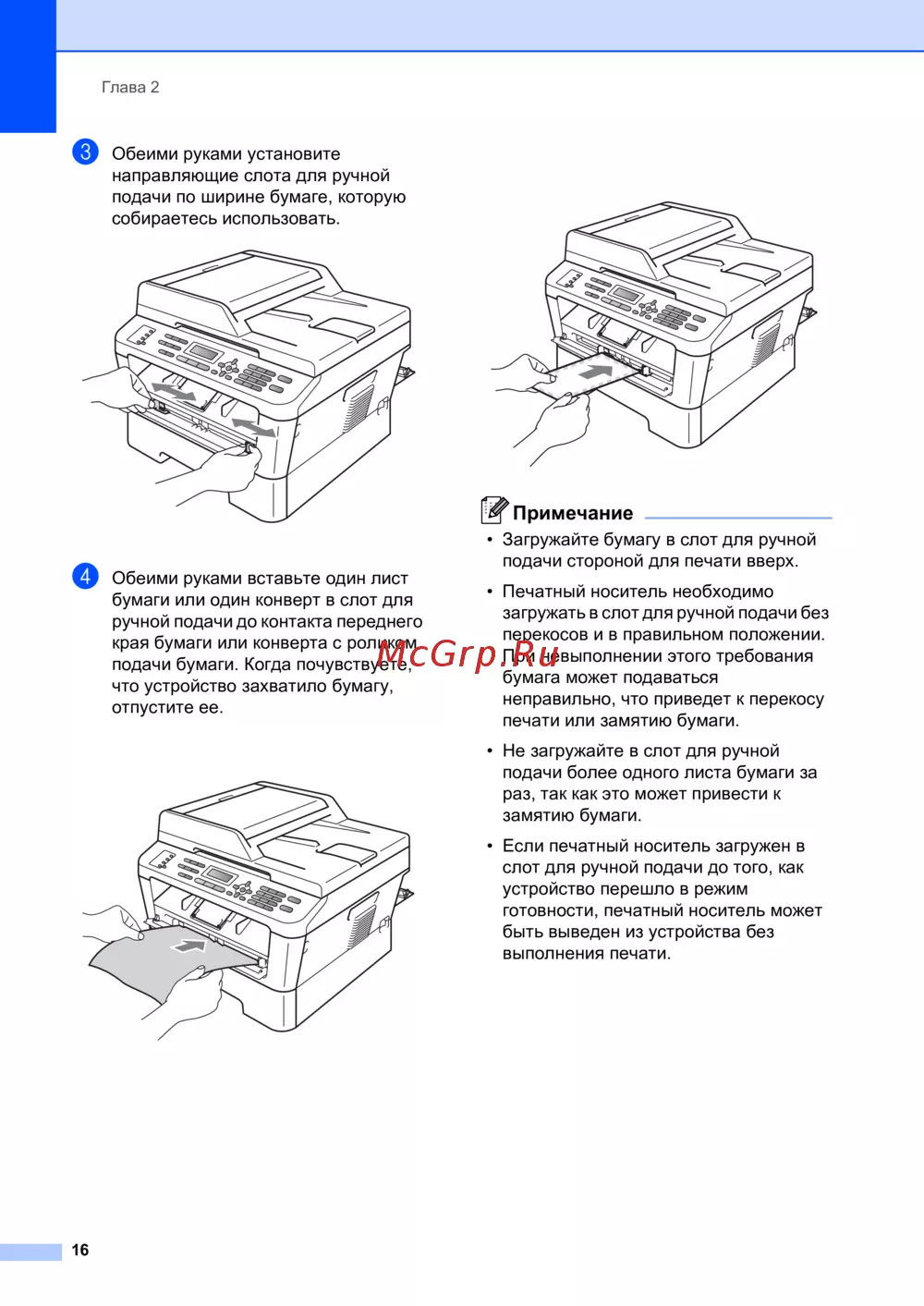 Глава 2

3 Обеими руками установите направляющие слота для ручной подачи по ширине бумаге, которую собираетесь использовать.

4 Обеими руками вставьте один лист бумаги или один конверт в слот для ручной подачи до контакта переднего края бумаги или конверта с роликом подачи бумаги. Когда почувствуете, что устройство захватило бумагу, отпустите ее.

McGrp.Ru

Примечание

• Загружайте бумагу в слот для ручной подачи стороной для печати вверх.

• Печатный носитель необходимо загружать в слот для ручной подачи без перекосов и в правильном положении. При невыполнении этого требования бумага может подаваться неправильно, что приведет к перекосу печати или замятию бумаги.

• Не загружайте в слот для ручной подачи более одного листа бумаги за раз, так как это может привести к замятию бумаги.

• Если печатный носитель загружен в слот для ручной подачи до того, как устройство перешло в режим готовности, печатный носитель может быть выведен из устройства без выполнения печати.

16