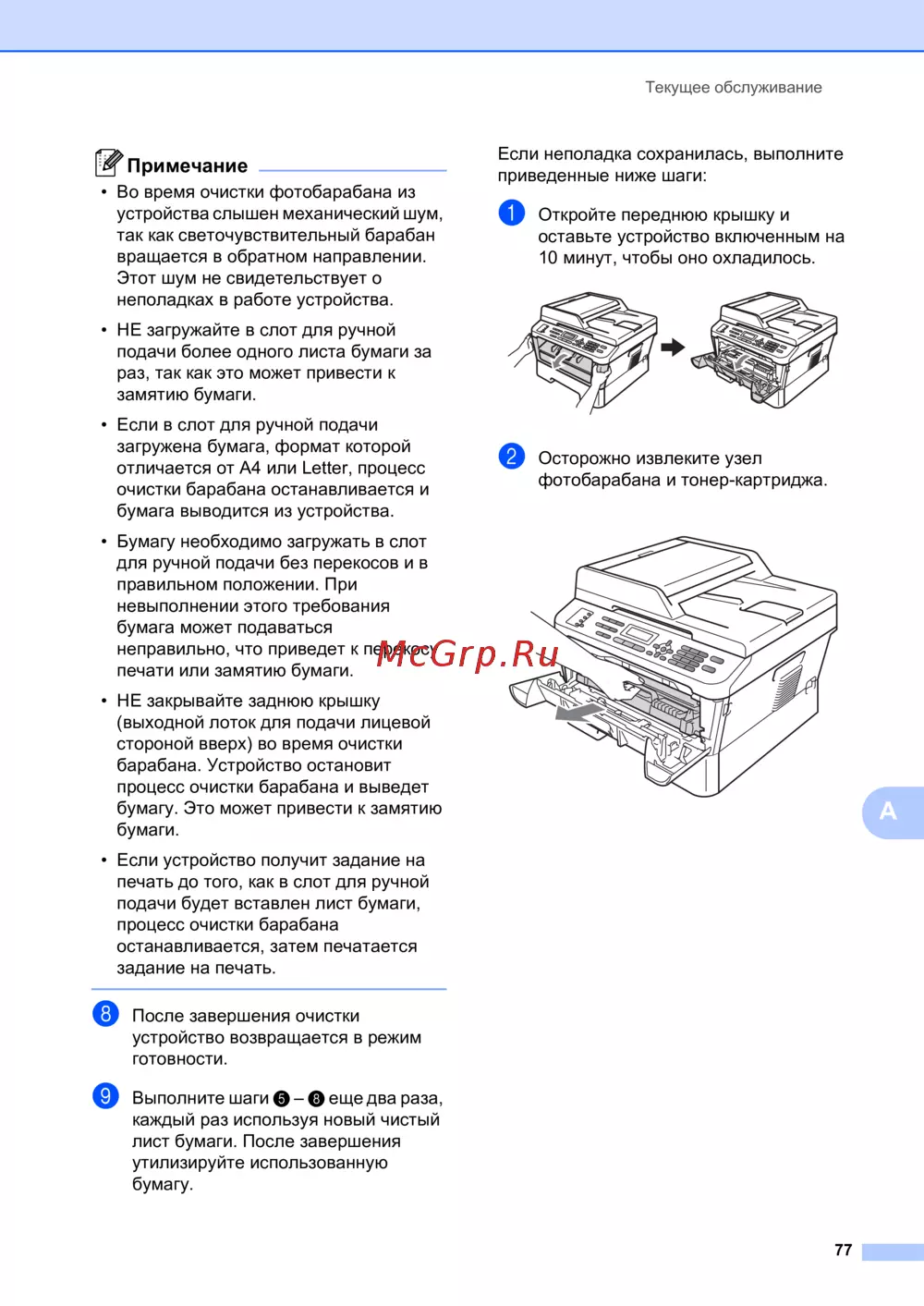 Текущее обслуживание

Примечание

• Во время очистки фотобарабана из устройства слышен механический шум, так как светочувствительный барабан вращается в обратном направлении. Этот шум не свидетельствует о неполадках в работе устройства.

• НЕ загружайте в слот для ручной подачи более одного листа бумаги за раз, так как это может привести к замятию бумаги.

• Если в слот для ручной подачи загружена бумага, формат которой отличается от A4 или Letter, процесс очистки барабана останавливается и бумага выводится из устройства.

• Бумагу необходимо загружать в слот для ручной подачи без перекосов и в правильном положении. При невыполнении этого требования бумага может подаваться неправильно, что приведет к перекосу печати или замятию бумаги.

• НЕ закрывайте заднюю крышку (выходной лоток для подачи лицевой стороной вверх) во время очистки барабана. Устройство остановит процесс очистки барабана и выведет бумагу. Это может привести к замятию бумаги.

• Если устройство получит задание на печать до того, как в слот для ручной подачи будет вставлен лист бумаги, процесс очистки барабана останавливается, затем печатается задание на печать.

8 После завершения очистки устройство возвращается в режим готовности.

9 Выполните шаги 5 – 8 еще два раза, каждый раз используя новый чистый лист бумаги. После завершения утилизируйте использованную бумагу.

Если неполадка сохранилась, выполните приведенные ниже шаги:

1 Откройте переднюю крышку и оставьте устройство включенным на 10 минут, чтобы оно охладилось.

2 Осторожно извлеките узел фотобарабана и тонер-картриджа.

McGrp.Ru

A

77