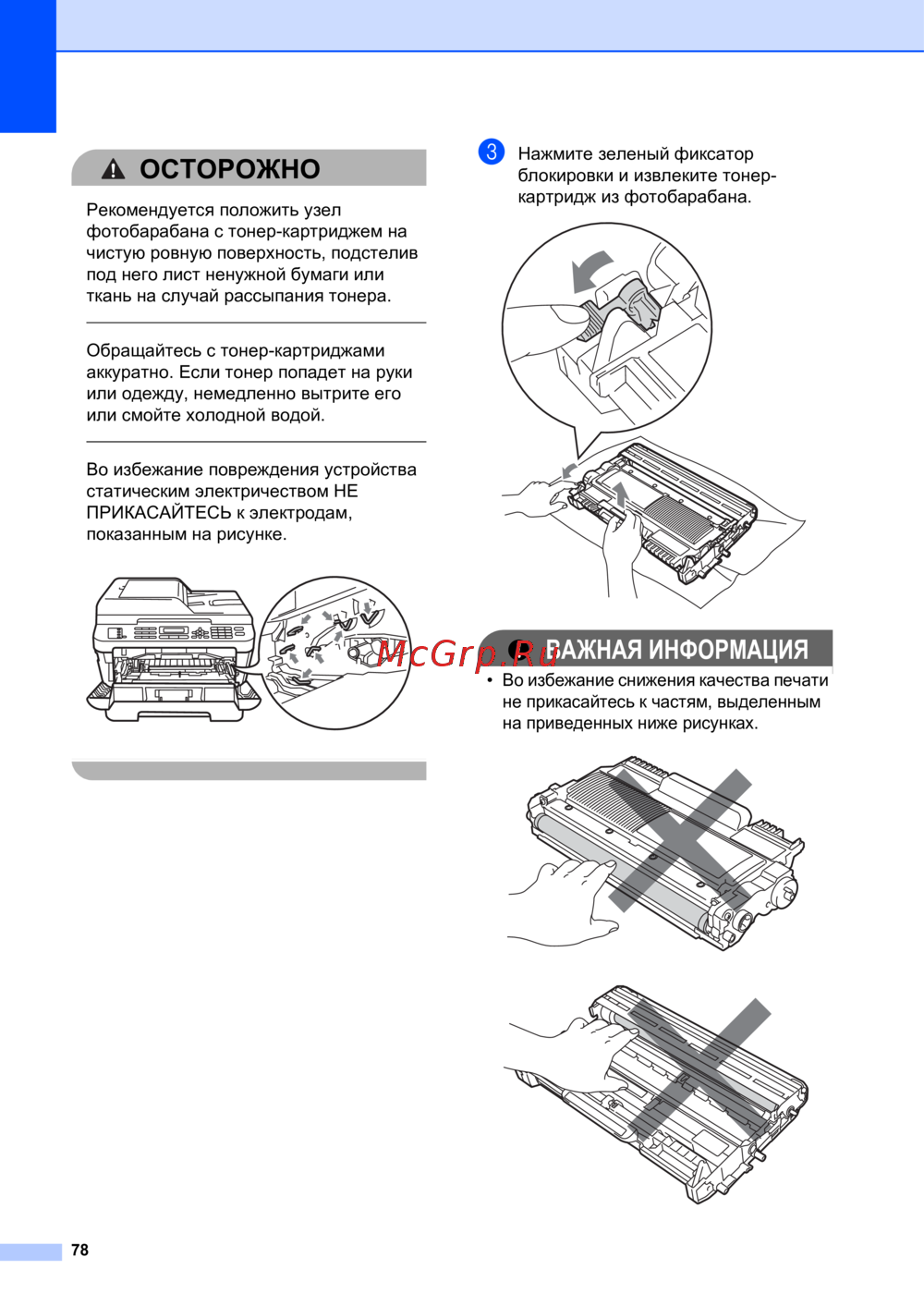 ОСТОРОЖНО

Рекомендуется положить узел фотобарабана с тонер-картриджем на чистую ровную поверхность, подстелив под него лист ненужной бумаги или ткань на случай рассыпания тонера.

Обращайтесь с тонер-картриджами аккуратно. Если тонер попадет на руки или одежду, немедленно вытрите его или смойте холодной водой.

Во избежание повреждения устройства статическим электричеством НЕ ПРИКАСАЙТЕСЬ к электродам, показанным на рисунке.

3 Нажмите зеленый фиксатор блокировки и извлеките тонер-картридж из фотобарабана.

McGrp.Ru

ВАЖНАЯ ИНФОРМАЦИЯ

• Во избежание снижения качества печати не прикасайтесь к частям, выделенным на приведенных ниже рисунках.

78