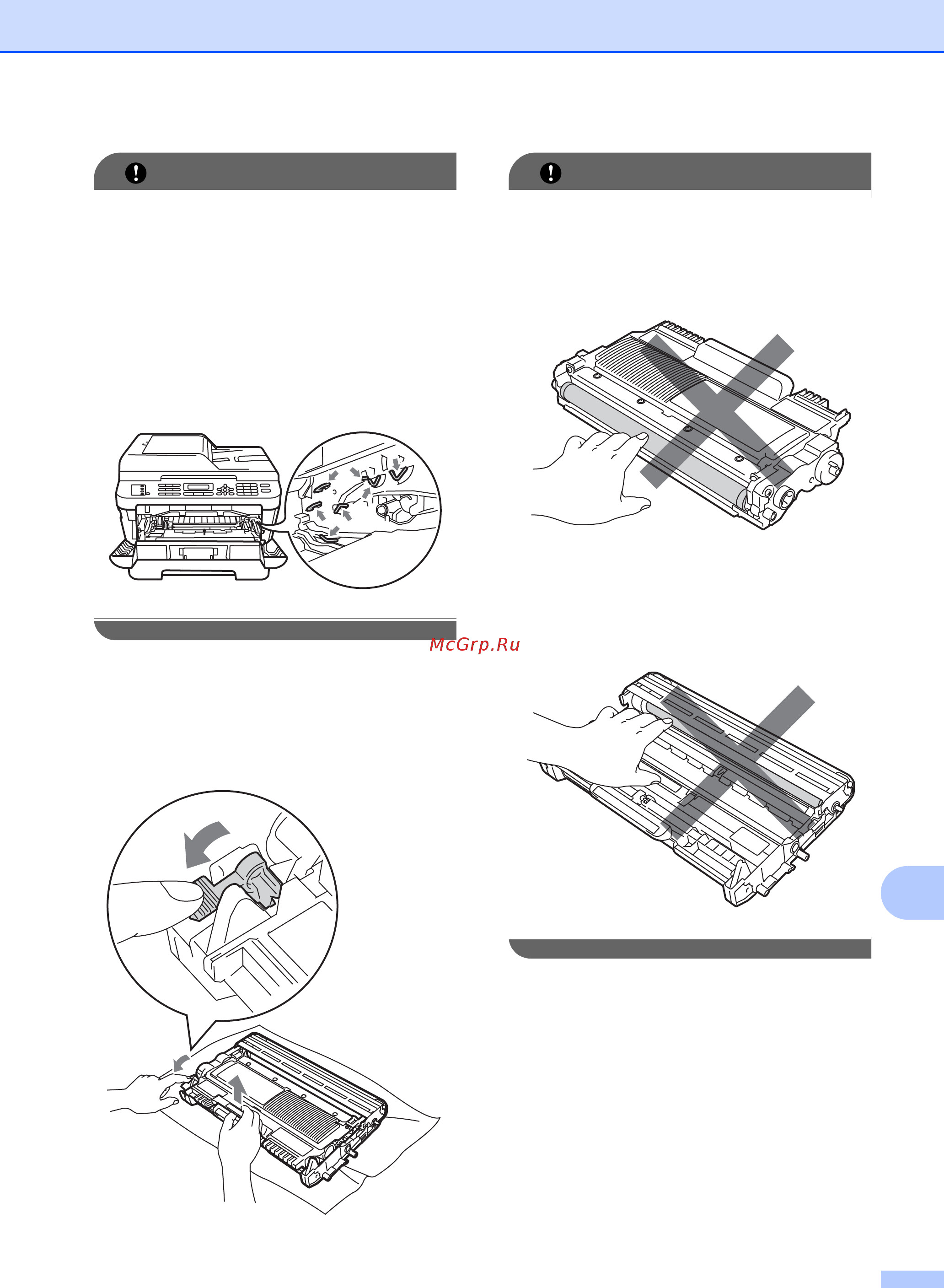 McGrp.Ru