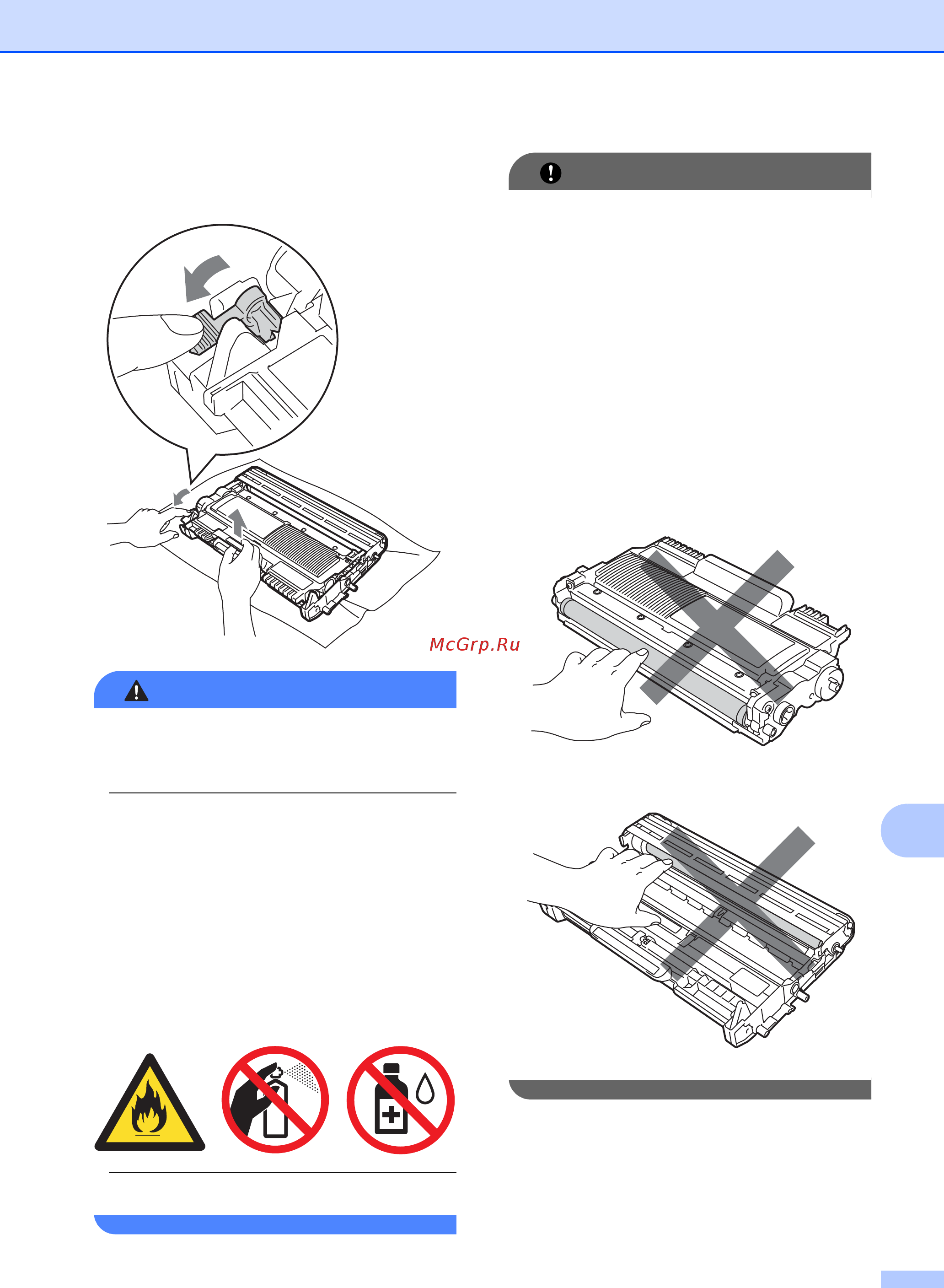 McGrp.Ru