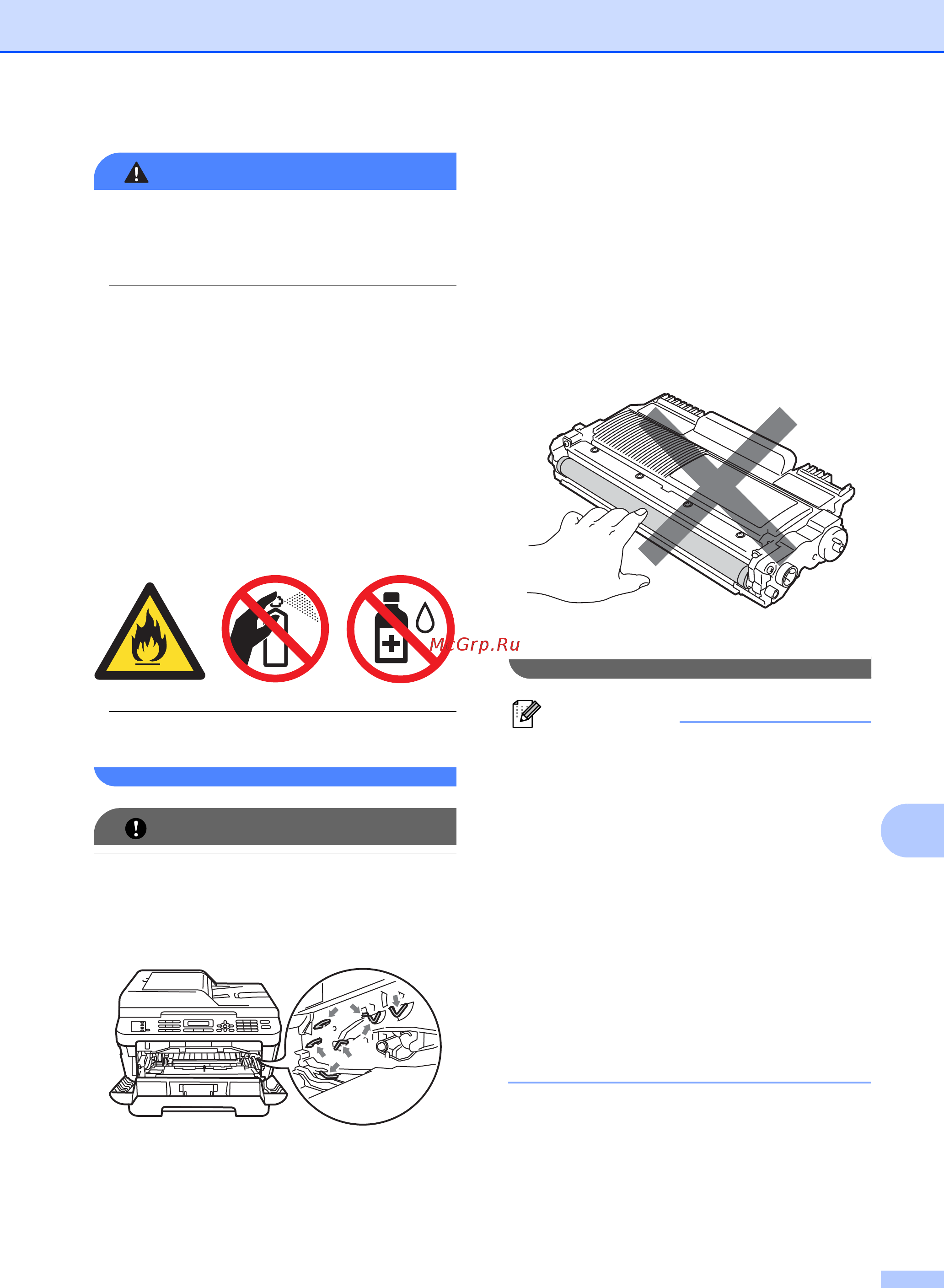 McGrp.Ru