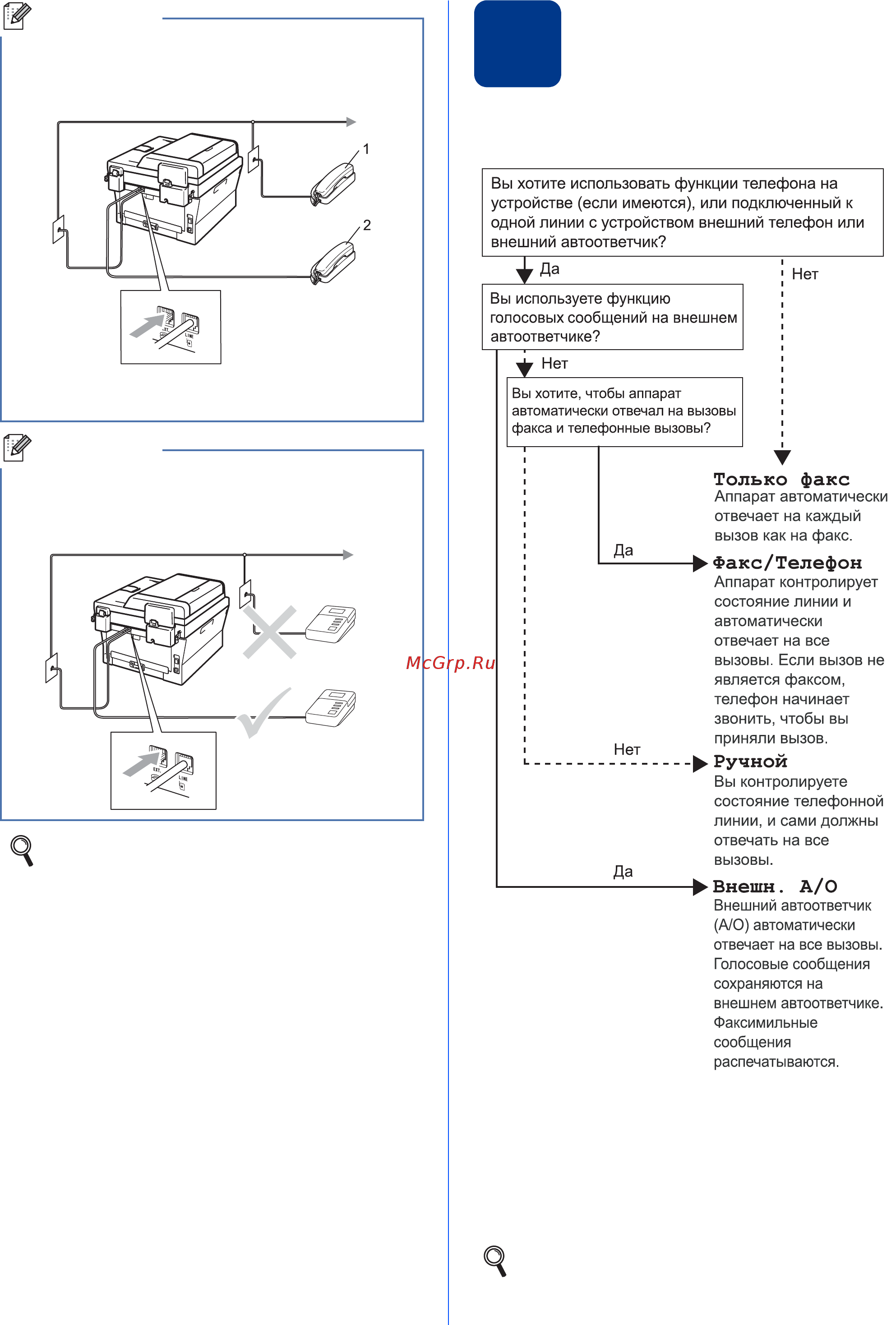 1
2
EXT.
LINE

EXT.
LINE

McGrp.Ru

Вы хотите использовать функции телефона на устройстве (если имеются), или подключенный к одной линии с устройством внешний телефон или внешний автоответчик?

Да

Нет

Вы используете функцию голосовых сообщений на внешнем автоответчике?

Нет

Вы хотите, чтобы аппарат автоматически отвечал на вызовы факса и телефонные вызовы?

Только факс
Аппарат автоматически отвечает на каждый вызов как на факс.

Да

Факс/Телефон
Аппарат контролирует состояние линии и автоматически отвечает на все вызовы. Если вызов не является факсом, телефон начинает звонить, чтобы вы приняли вызов.

Нет

Ручной
Вы контролируете состояние телефонной линии, и сами должны отвечать на все вызовы.

Да

Внешн. А/О
Внешний автоответчик (А/О) автоматически отвечает на все вызовы. Голосовые сообщения сохраняются на внешнем автоответчике. Факсимильные сообщения распечатываются.