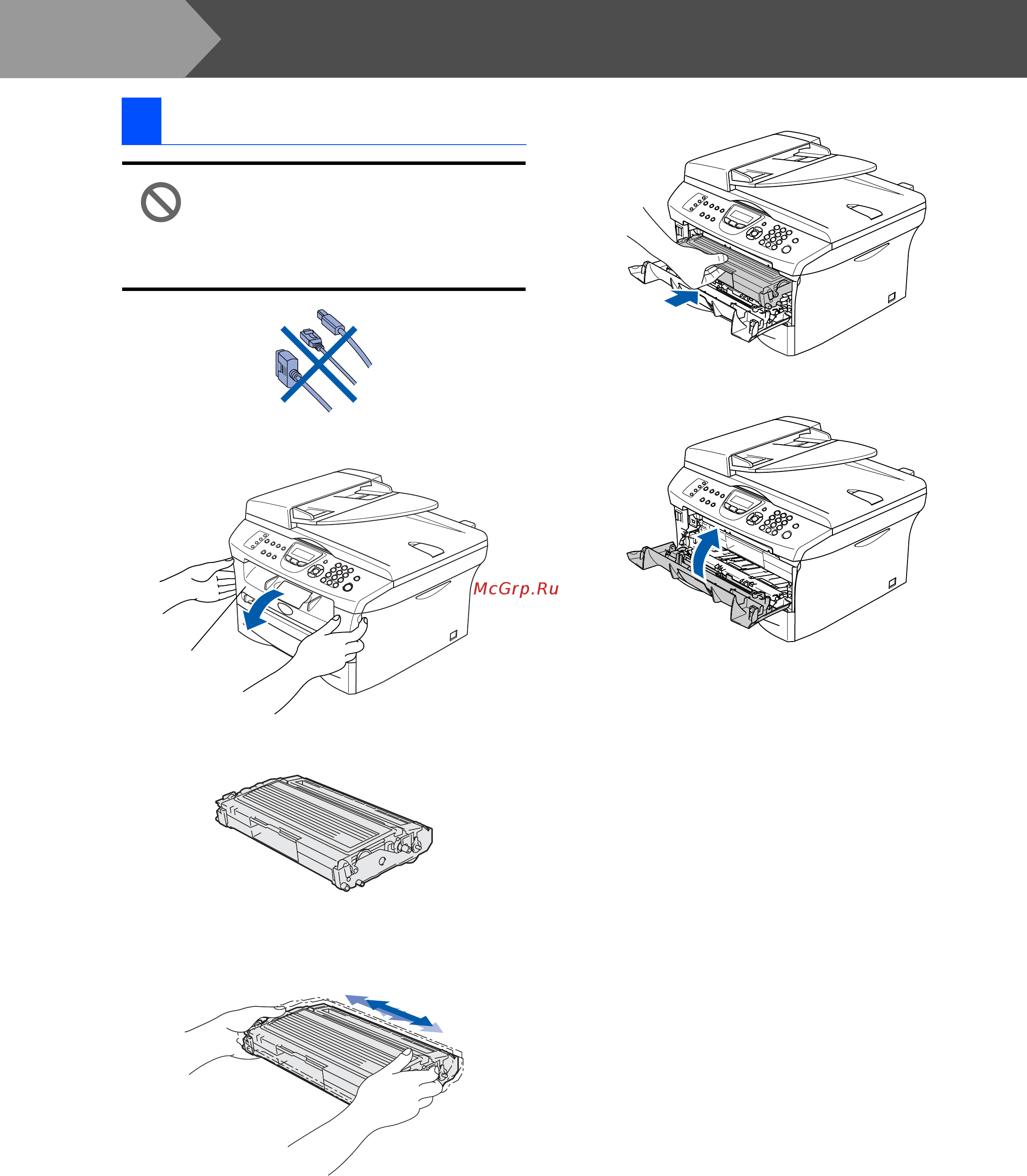 McGrp.Ru