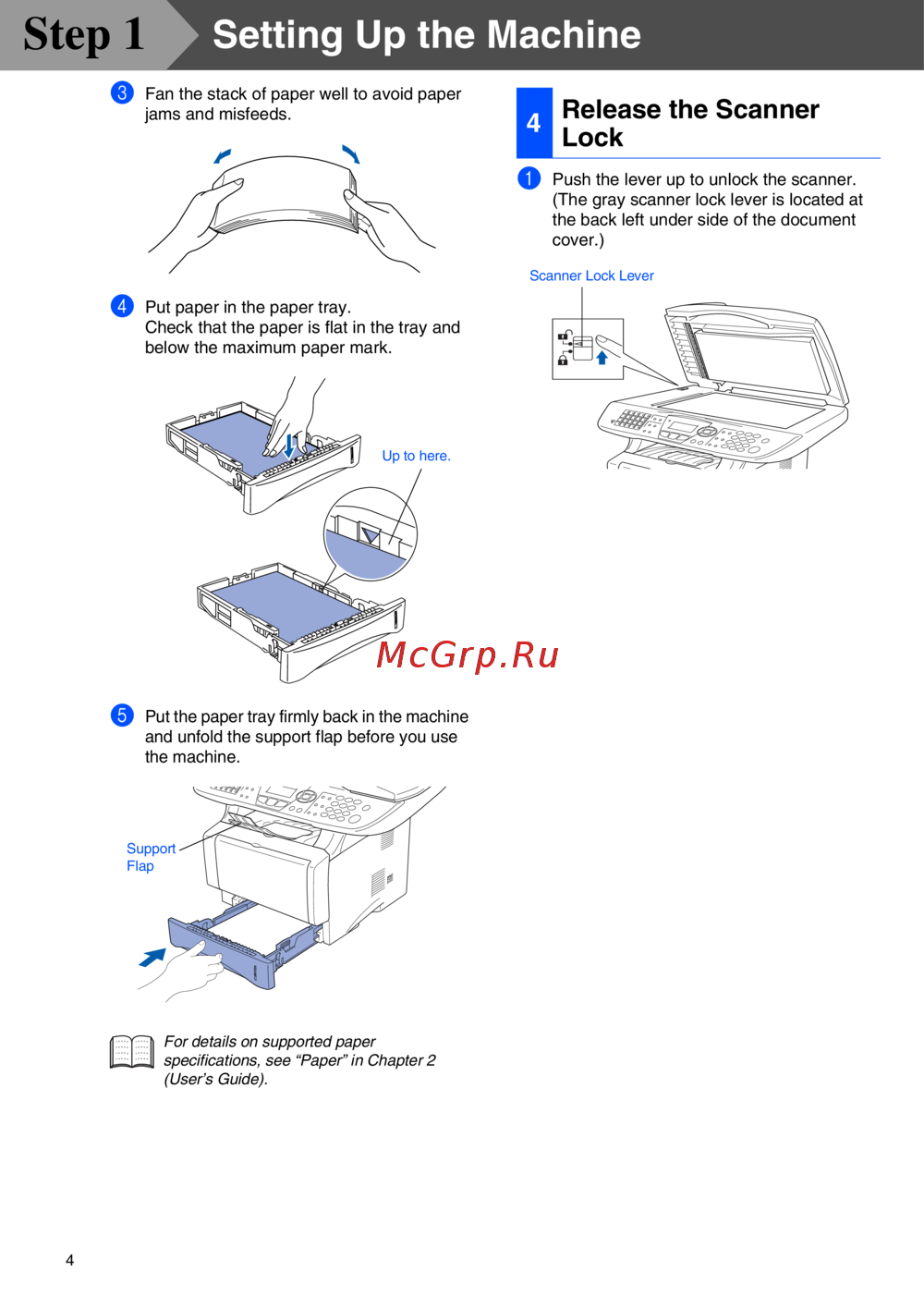 Step 1 Setting Up the Machine

3 Fan the stack of paper well to avoid paper jams and misfeeds.

4 Put paper in the paper tray.
Check that the paper is flat in the tray and below the maximum paper mark.

Up to here.

McGrp.Ru

5 Put the paper tray firmly back in the machine and unfold the support flap before you use the machine.

Support Flap

For details on supported paper specifications, see “Paper” in Chapter 2 (User’s Guide).

4 Release the Scanner Lock

1 Push the lever up to unlock the scanner. (The gray scanner lock lever is located at the back left under side of the document cover.)

Scanner Lock Lever

4